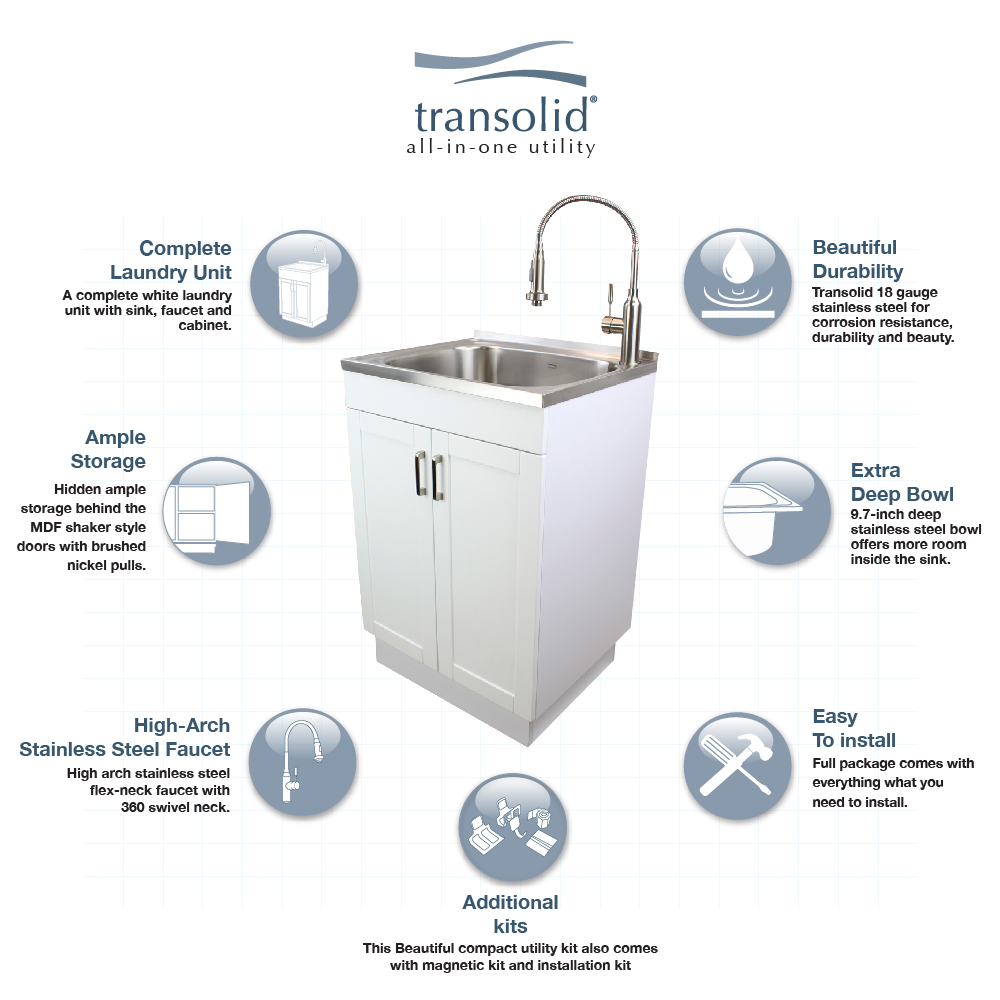 transolid®
all-in-one utility

Complete Laundry Unit
A complete white laundry unit with sink, faucet and cabinet.

Ample Storage
Hidden ample storage behind the MDF shaker style doors with brushed nickel pulls.

High-Arch Stainless Steel Faucet
High arch stainless steel flex-neck faucet with 360 swivel neck.

Beautiful Durability
Transolid 18 gauge stainless steel for corrosion resistance, durability and beauty.

Extra Deep Bowl
9.7-inch deep stainless steel bowl offers more room inside the sink.

Easy To install
Full package comes with everything what you need to install.

Additional kits
This Beautiful compact utility kit also comes with magnetic kit and installation kit