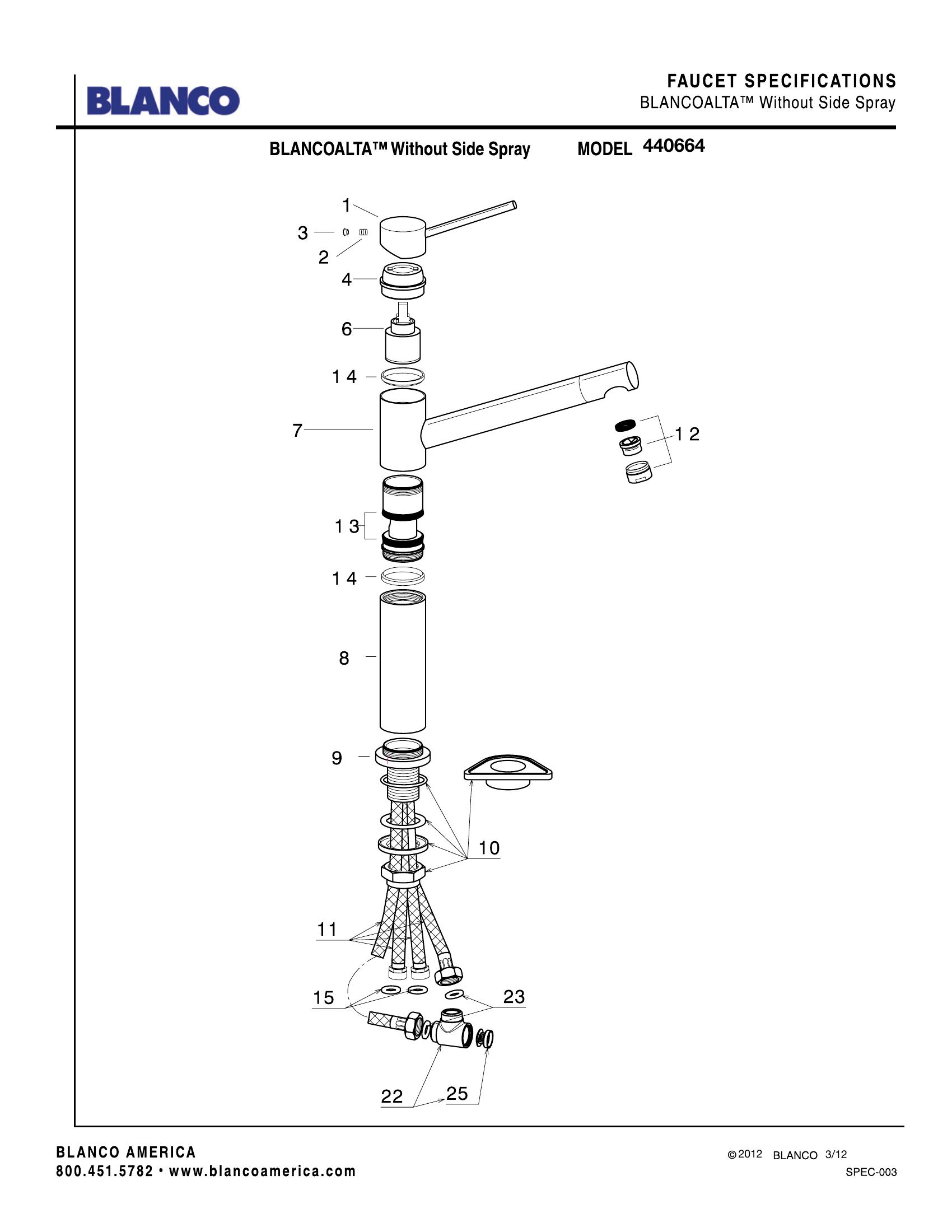 BLANCO

FAUCET SPECIFICATIONS
BLANCOALTA™ Without Side Spray

BLANCOALTA™ Without Side Spray MODEL 440664

1
3
2
4
6
14
7
12
13
14
8
9
10
11
15
23
22
25

BLANCO AMERICA
800.451.5782 • www.blancoamerica.com

©2012 BLANCO 3/12
SPEC-003