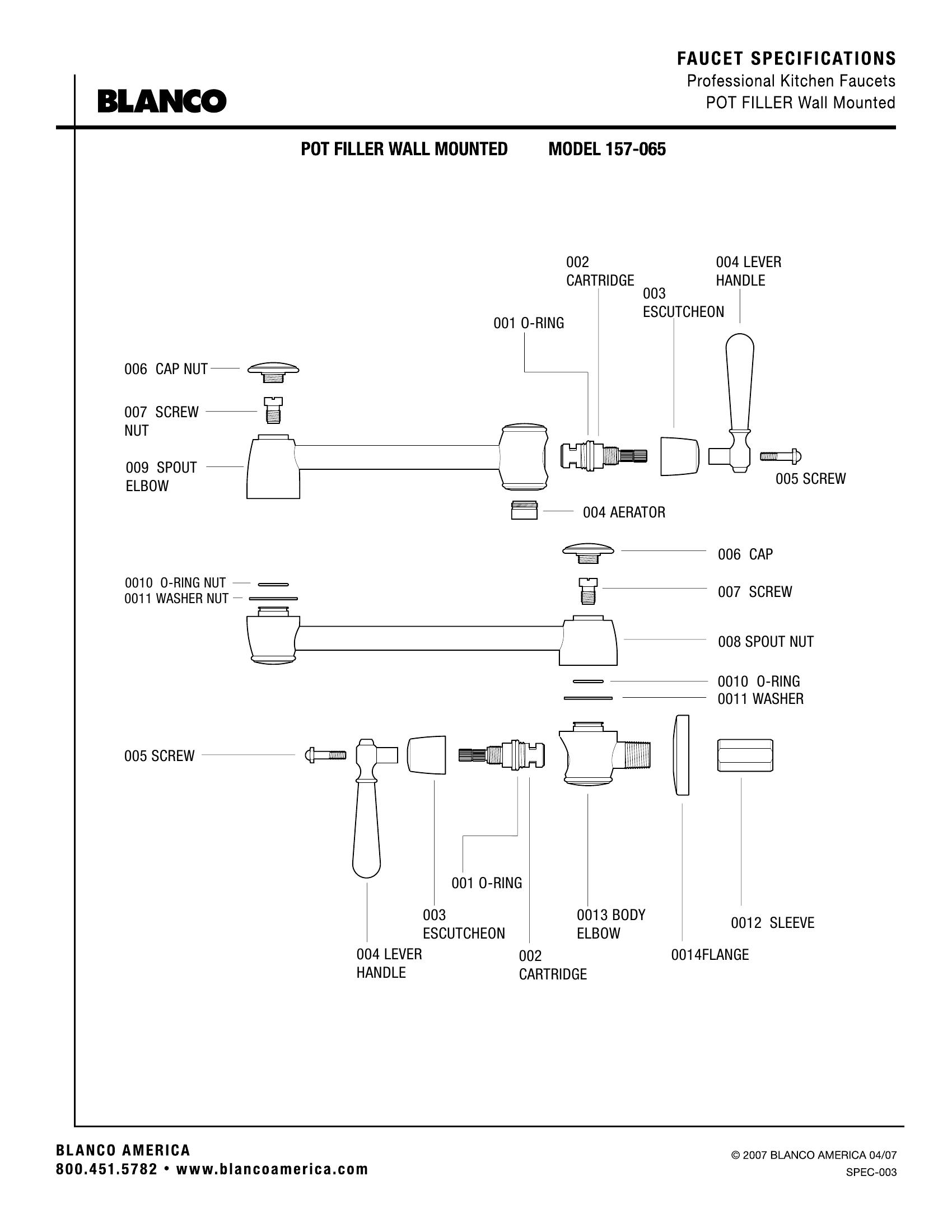 FAUCET SPECIFICATIONS
Professional Kitchen Faucets
POT FILLER Wall Mounted

BLANCO

POT FILLER WALL MOUNTED MODEL 157-065

002 CARTRIDGE
004 LEVER HANDLE
003 ESCUTCHEON
001 O-RING
006 CAP NUT
007 SCREW NUT
009 SPOUT ELBOW
005 SCREW
004 AERATOR
006 CAP
0010 O-RING NUT
0011 WASHER NUT
007 SCREW
008 SPOUT NUT
0010 O-RING
0011 WASHER
005 SCREW
001 O-RING
003 ESCUTCHEON
0013 BODY ELBOW
0012 SLEEVE
004 LEVER HANDLE
002 CARTRIDGE
0014FLANGE

BLANCO AMERICA
800.451.5782 • www.blancoamerica.com

© 2007 BLANCO AMERICA 04/07
SPEC-003