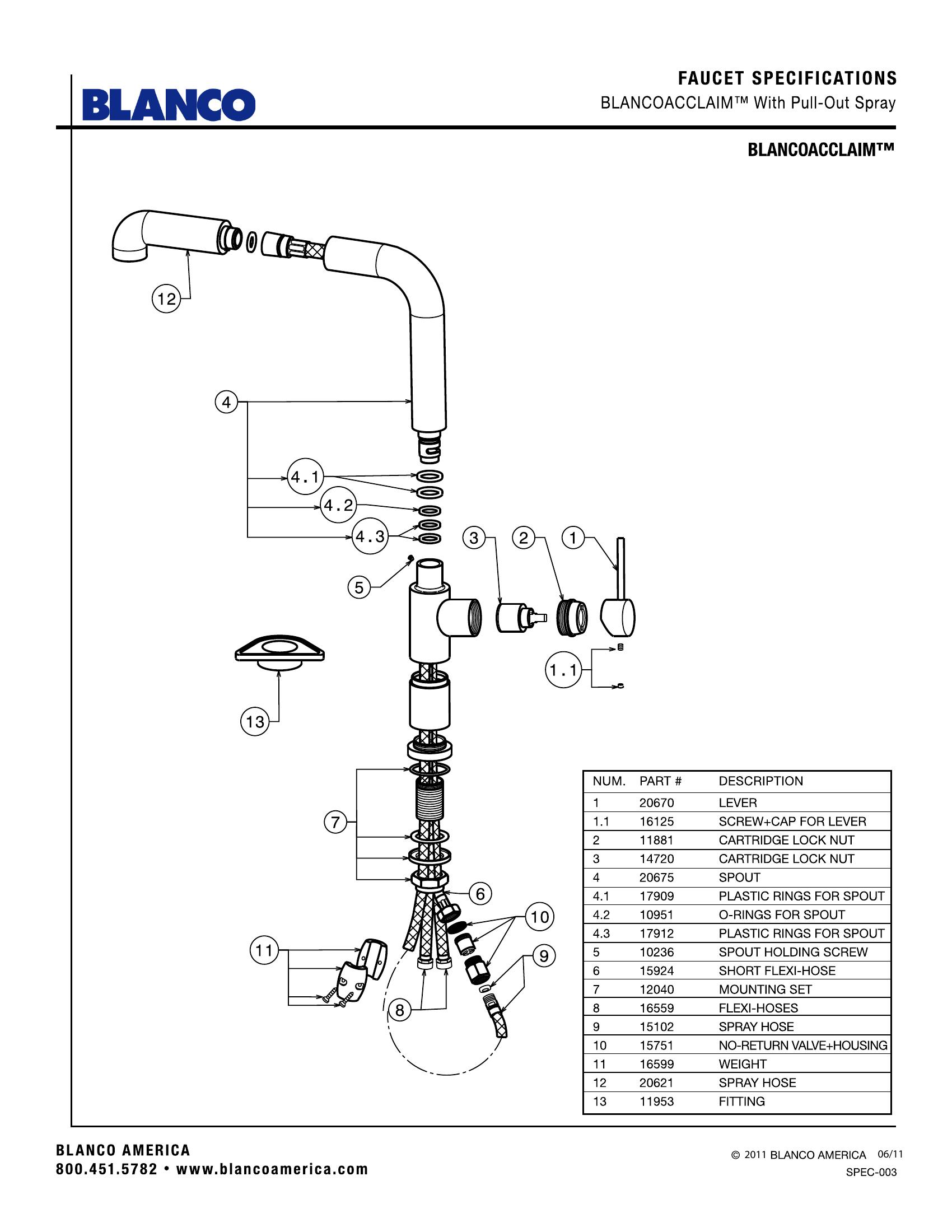 BLANCO

FAUCET SPECIFICATIONS
BLANCOACCLAIM™ With Pull-Out Spray

BLANCOACCLAIM™

12
4
4.1
4.2
4.3
3
2
1
5
1.1
13
7
6
10
11
9
8

| NUM. | PART # | DESCRIPTION |
|---|---|---|
| 1 | 20670 | LEVER |
| 1.1 | 16125 | SCREW+CAP FOR LEVER |
| 2 | 11881 | CARTRIDGE LOCK NUT |
| 3 | 14720 | CARTRIDGE LOCK NUT |
| 4 | 20675 | SPOUT |
| 4.1 | 17909 | PLASTIC RINGS FOR SPOUT |
| 4.2 | 10951 | O-RINGS FOR SPOUT |
| 4.3 | 17912 | PLASTIC RINGS FOR SPOUT |
| 5 | 10236 | SPOUT HOLDING SCREW |
| 6 | 15924 | SHORT FLEXI-HOSE |
| 7 | 12040 | MOUNTING SET |
| 8 | 16559 | FLEXI-HOSES |
| 9 | 15102 | SPRAY HOSE |
| 10 | 15751 | NO-RETURN VALVE+HOUSING |
| 11 | 16599 | WEIGHT |
| 12 | 20621 | SPRAY HOSE |
| 13 | 11953 | FITTING |

BLANCO AMERICA
800.451.5782 • www.blancoamerica.com

© 2011 BLANCO AMERICA 06/11
SPEC-003