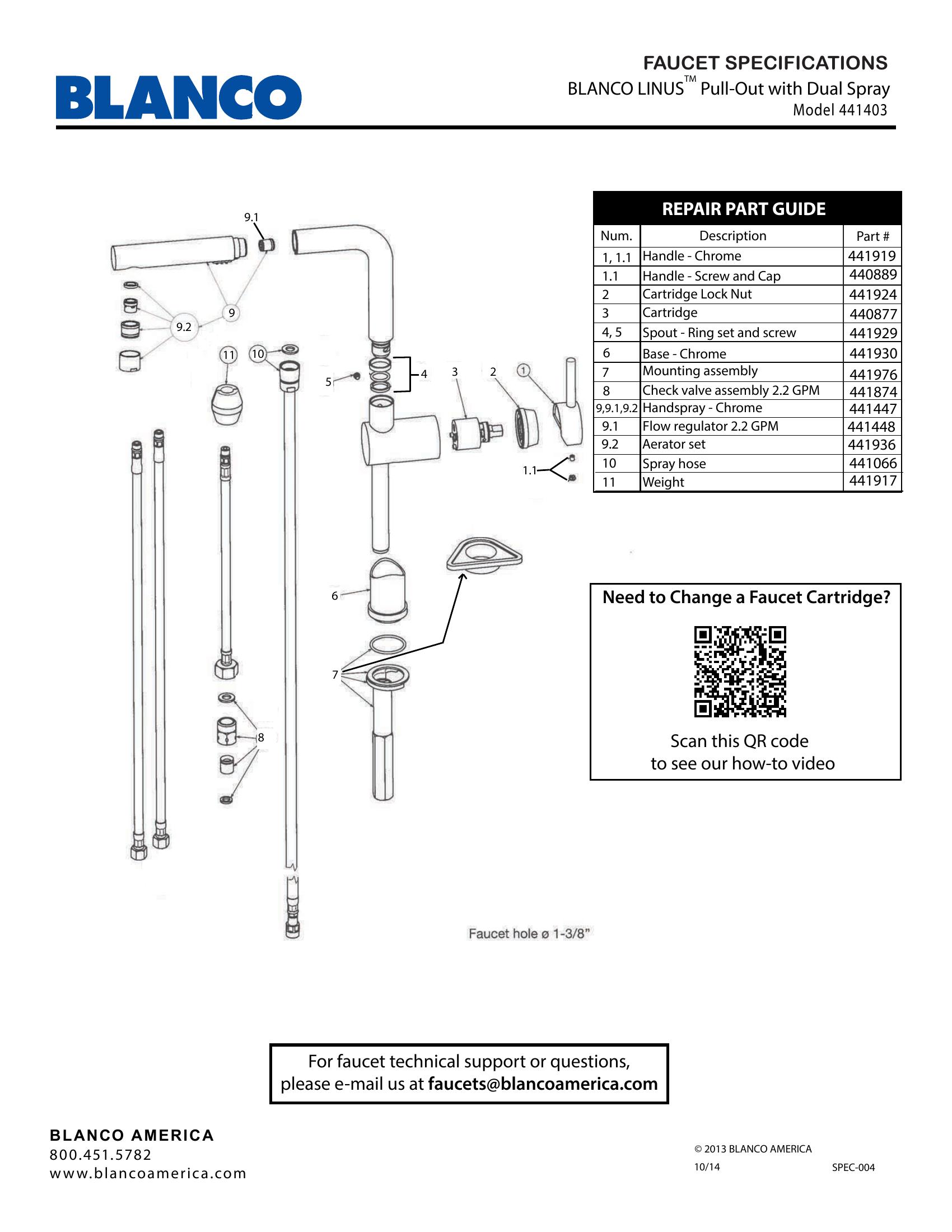 BLANCO

FAUCET SPECIFICATIONS
BLANCO LINUS™ Pull-Out with Dual Spray
Model 441403

9.1
9
9.2
11
10
5
4
3
2
1
1.1
6
7
8

Faucet hole ø 1-3/8"

REPAIR PART GUIDE

| Num. | Description | Part # |
|---|---|---|
| 1, 1.1 | Handle - Chrome | 441919 |
| 1.1 | Handle - Screw and Cap | 440889 |
| 2 | Cartridge Lock Nut | 441924 |
| 3 | Cartridge | 440877 |
| 4, 5 | Spout - Ring set and screw | 441929 |
| 6 | Base - Chrome | 441930 |
| 7 | Mounting assembly | 441976 |
| 8 | Check valve assembly 2.2 GPM | 441874 |
| 9,9.1,9.2 | Handspray - Chrome | 441447 |
| 9.1 | Flow regulator 2.2 GPM | 441448 |
| 9.2 | Aerator set | 441936 |
| 10 | Spray hose | 441066 |
| 11 | Weight | 441917 |

Need to Change a Faucet Cartridge?

Scan this QR code
to see our how-to video

For faucet technical support or questions, please e-mail us at faucets@blancoamerica.com

BLANCO AMERICA
800.451.5782
www.blancoamerica.com

© 2013 BLANCO AMERICA
10/14
SPEC-004