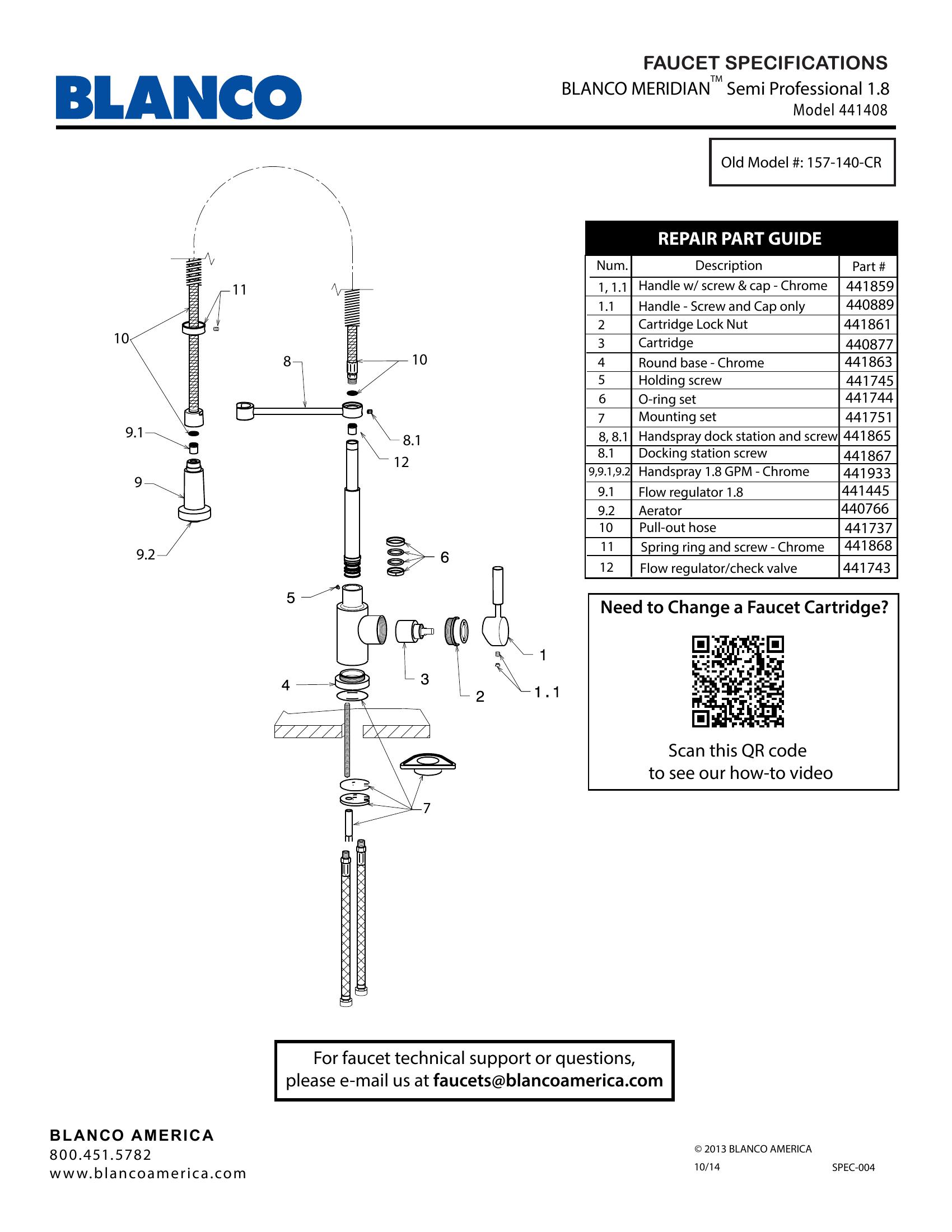 BLANCO

FAUCET SPECIFICATIONS
BLANCO MERIDIAN™ Semi Professional 1.8
Model 441408

Old Model #: 157-140-CR

11
10
8
10
9.1
8.1
12
9
9.2
6
5
1
3
4
2
1.1
7

REPAIR PART GUIDE

| Num. | Description | Part # |
|---|---|---|
| 1, 1.1 | Handle w/ screw & cap - Chrome | 441859 |
| 1.1 | Handle - Screw and Cap only | 440889 |
| 2 | Cartridge Lock Nut | 441861 |
| 3 | Cartridge | 440877 |
| 4 | Round base - Chrome | 441863 |
| 5 | Holding screw | 441745 |
| 6 | O-ring set | 441744 |
| 7 | Mounting set | 441751 |
| 8, 8.1 | Handspray dock station and screw | 441865 |
| 8.1 | Docking station screw | 441867 |
| 9,9.1,9.2 | Handspray 1.8 GPM - Chrome | 441933 |
| 9.1 | Flow regulator 1.8 | 441445 |
| 9.2 | Aerator | 440766 |
| 10 | Pull-out hose | 441737 |
| 11 | Spring ring and screw - Chrome | 441868 |
| 12 | Flow regulator/check valve | 441743 |

Need to Change a Faucet Cartridge?

Scan this QR code
to see our how-to video

For faucet technical support or questions,
please e-mail us at faucets@blancoamerica.com

BLANCO AMERICA
800.451.5782
www.blancoamerica.com

© 2013 BLANCO AMERICA
10/14
SPEC-004