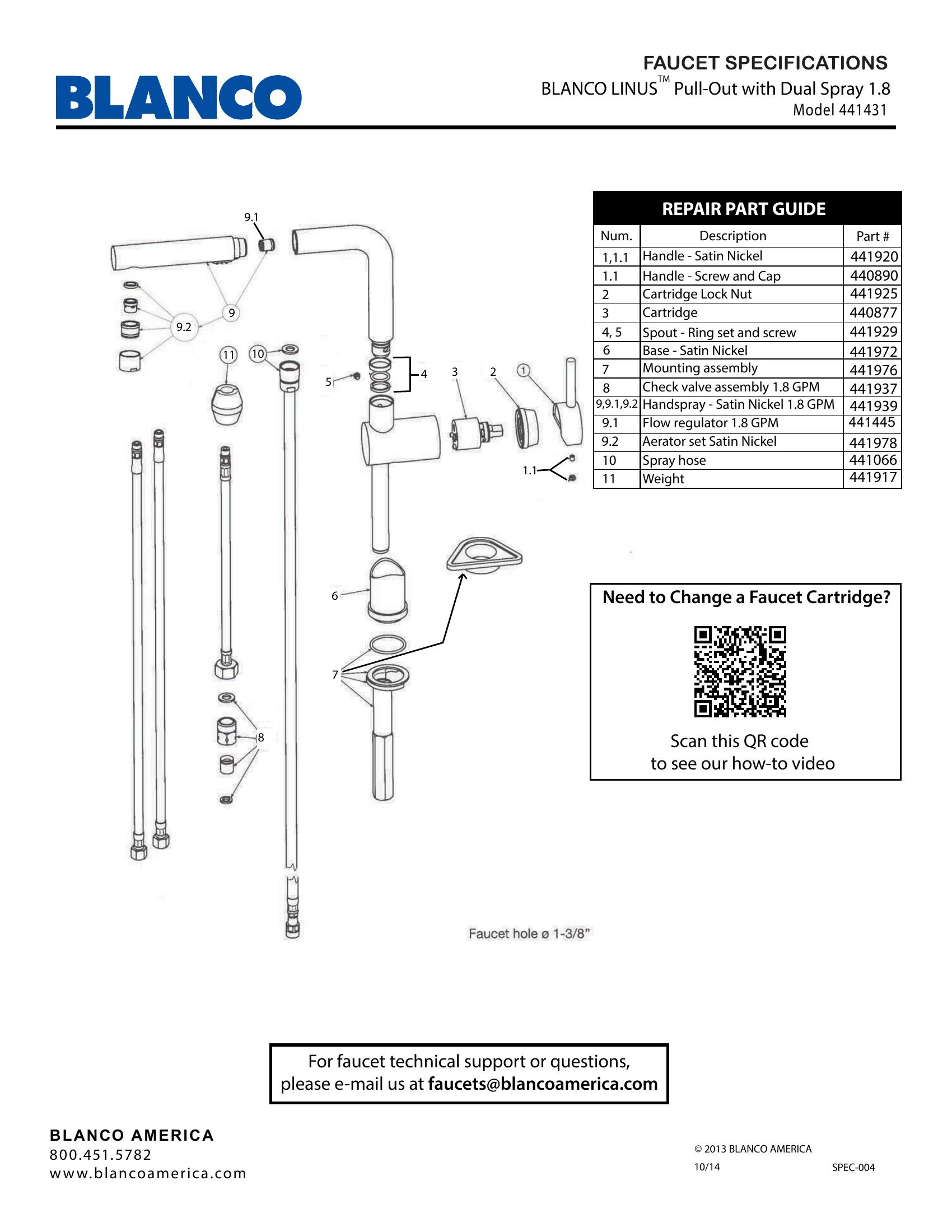 BLANCO

FAUCET SPECIFICATIONS
BLANCO LINUS™ Pull-Out with Dual Spray 1.8
Model 441431

9.1
9
9.2
11
10
5
4
3
2
1
1.1
6
7
8

Faucet hole ø 1-3/8"

REPAIR PART GUIDE

| Num. | Description | Part # |
|---|---|---|
| 1,1.1 | Handle - Satin Nickel | 441920 |
| 1.1 | Handle - Screw and Cap | 440890 |
| 2 | Cartridge Lock Nut | 441925 |
| 3 | Cartridge | 440877 |
| 4, 5 | Spout - Ring set and screw | 441929 |
| 6 | Base - Satin Nickel | 441972 |
| 7 | Mounting assembly | 441976 |
| 8 | Check valve assembly 1.8 GPM | 441937 |
| 9,9.1,9.2 | Handspray - Satin Nickel 1.8 GPM | 441939 |
| 9.1 | Flow regulator 1.8 GPM | 441445 |
| 9.2 | Aerator set Satin Nickel | 441978 |
| 10 | Spray hose | 441066 |
| 11 | Weight | 441917 |

Need to Change a Faucet Cartridge?

Scan this QR code
to see our how-to video

For faucet technical support or questions,
please e-mail us at faucets@blancoamerica.com

BLANCO AMERICA
800.451.5782
www.blancoamerica.com

© 2013 BLANCO AMERICA
10/14
SPEC-004