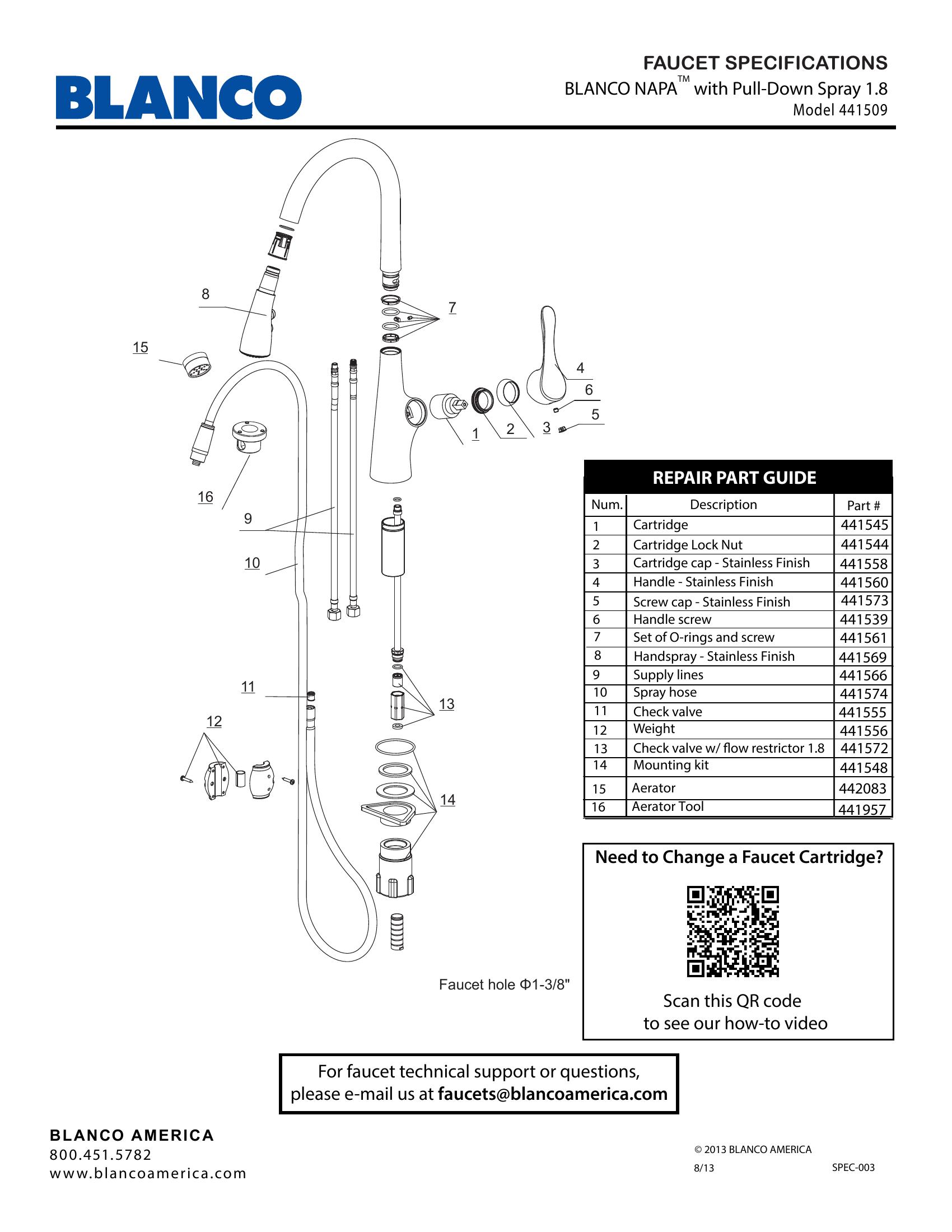 BLANCO

FAUCET SPECIFICATIONS
BLANCO NAPA™ with Pull-Down Spray 1.8
Model 441509

8
7
15
4
6
5
1
2
3
16
9
10
11
12
13
14

Faucet hole Φ1-3/8"

REPAIR PART GUIDE

| Num. | Description | Part # |
|---|---|---|
| 1 | Cartridge | 441545 |
| 2 | Cartridge Lock Nut | 441544 |
| 3 | Cartridge cap - Stainless Finish | 441558 |
| 4 | Handle - Stainless Finish | 441560 |
| 5 | Screw cap - Stainless Finish | 441573 |
| 6 | Handle screw | 441539 |
| 7 | Set of O-rings and screw | 441561 |
| 8 | Handspray - Stainless Finish | 441569 |
| 9 | Supply lines | 441566 |
| 10 | Spray hose | 441574 |
| 11 | Check valve | 441555 |
| 12 | Weight | 441556 |
| 13 | Check valve w/ flow restrictor 1.8 | 441572 |
| 14 | Mounting kit | 441548 |
| 15 | Aerator | 442083 |
| 16 | Aerator Tool | 441957 |

Need to Change a Faucet Cartridge?

Scan this QR code
to see our how-to video

For faucet technical support or questions,
please e-mail us at faucets@blancoamerica.com

BLANCO AMERICA
800.451.5782
www.blancoamerica.com

© 2013 BLANCO AMERICA
8/13
SPEC-003