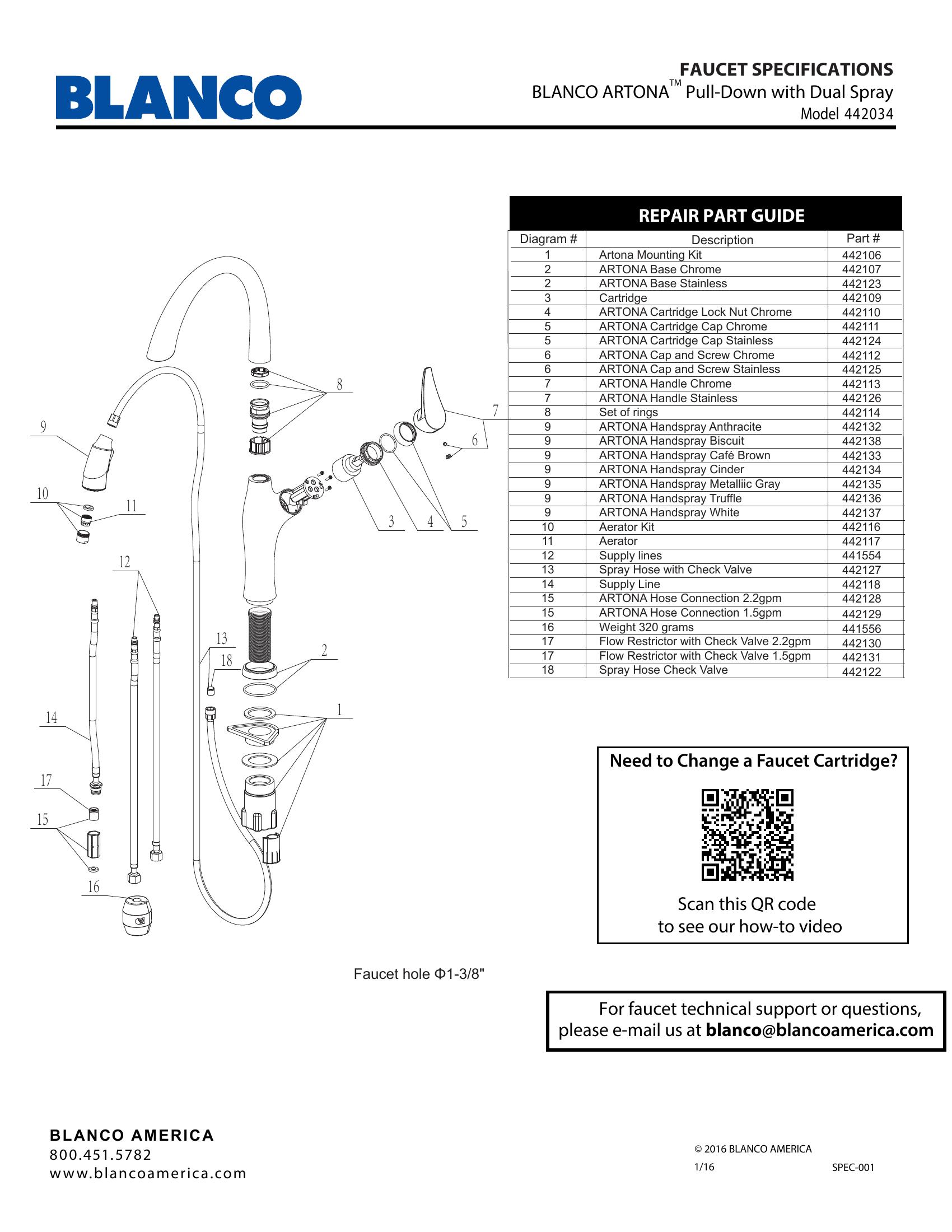 BLANCO

FAUCET SPECIFICATIONS
BLANCO ARTONA™ Pull-Down with Dual Spray
Model 442034

8
9
7
6
10
11
3 4 5
12
13
18
2
14
1
17
15
16

REPAIR PART GUIDE

| Diagram # | Description | Part # |
|---|---|---|
| 1 | Artona Mounting Kit | 442106 |
| 2 | ARTONA Base Chrome | 442107 |
| 2 | ARTONA Base Stainless | 442123 |
| 3 | Cartridge | 442109 |
| 4 | ARTONA Cartridge Lock Nut Chrome | 442110 |
| 5 | ARTONA Cartridge Cap Chrome | 442111 |
| 5 | ARTONA Cartridge Cap Stainless | 442124 |
| 6 | ARTONA Cap and Screw Chrome | 442112 |
| 6 | ARTONA Cap and Screw Stainless | 442125 |
| 7 | ARTONA Handle Chrome | 442113 |
| 7 | ARTONA Handle Stainless | 442126 |
| 8 | Set of rings | 442114 |
| 9 | ARTONA Handspray Anthracite | 442132 |
| 9 | ARTONA Handspray Biscuit | 442138 |
| 9 | ARTONA Handspray Café Brown | 442133 |
| 9 | ARTONA Handspray Cinder | 442134 |
| 9 | ARTONA Handspray Metalliic Gray | 442135 |
| 9 | ARTONA Handspray Truffle | 442136 |
| 9 | ARTONA Handspray White | 442137 |
| 10 | Aerator Kit | 442116 |
| 11 | Aerator | 442117 |
| 12 | Supply lines | 441554 |
| 13 | Spray Hose with Check Valve | 442127 |
| 14 | Supply Line | 442118 |
| 15 | ARTONA Hose Connection 2.2gpm | 442128 |
| 15 | ARTONA Hose Connection 1.5gpm | 442129 |
| 16 | Weight 320 grams | 441556 |
| 17 | Flow Restrictor with Check Valve 2.2gpm | 442130 |
| 17 | Flow Restrictor with Check Valve 1.5gpm | 442131 |
| 18 | Spray Hose Check Valve | 442122 |

Need to Change a Faucet Cartridge?

Scan this QR code
to see our how-to video

Faucet hole Φ1-3/8"

For faucet technical support or questions, please e-mail us at blanco@blancoamerica.com

BLANCO AMERICA
800.451.5782
www.blancoamerica.com

© 2016 BLANCO AMERICA
1/16 SPEC-001