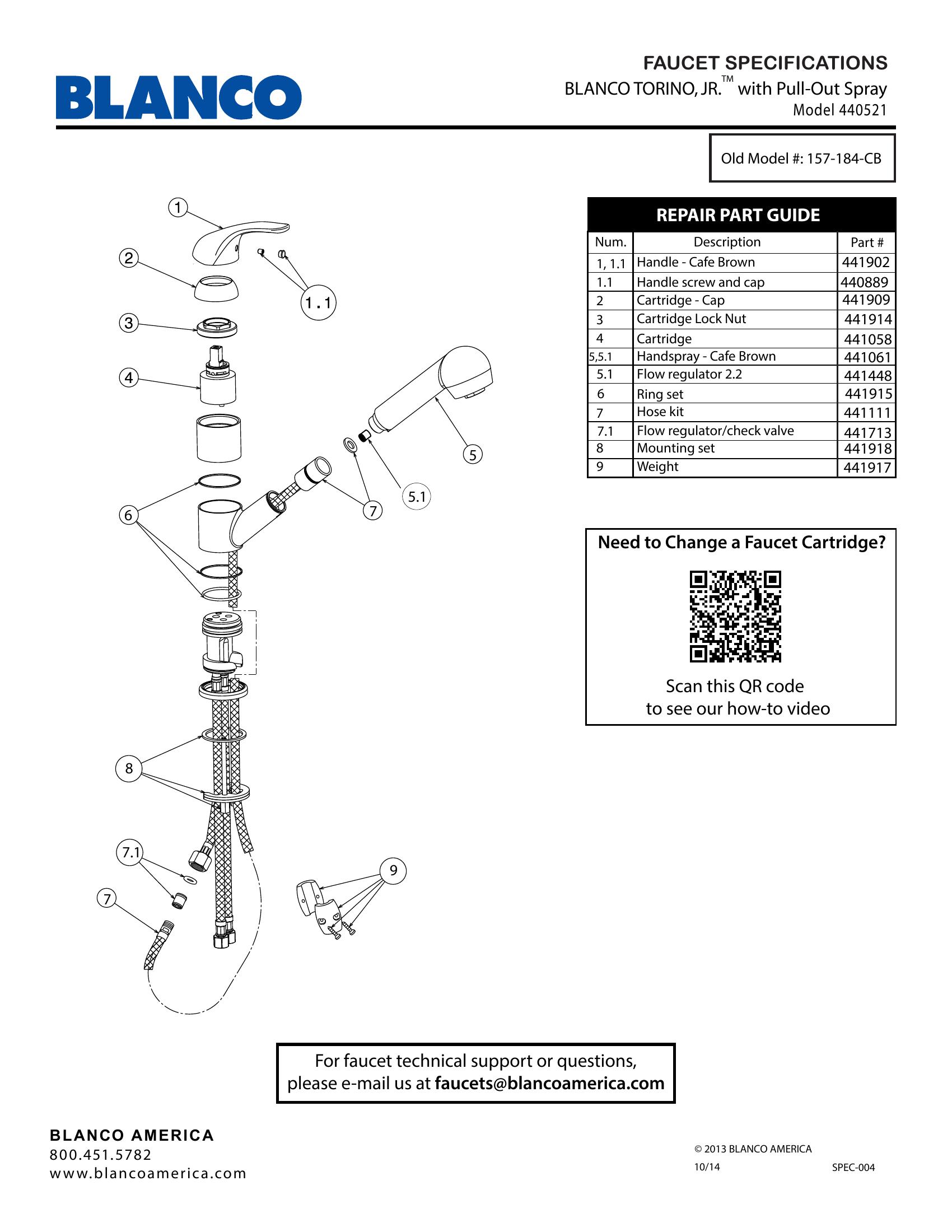 BLANCO

FAUCET SPECIFICATIONS
BLANCO TORINO, JR.™ with Pull-Out Spray
Model 440521

Old Model #: 157-184-CB

1
2
1.1
3
4
5
5.1
7
6
8
7.1
7
9

REPAIR PART GUIDE

| Num. | Description | Part # |
|---|---|---|
| 1, 1.1 | Handle - Cafe Brown | 441902 |
| 1.1 | Handle screw and cap | 440889 |
| 2 | Cartridge - Cap | 441909 |
| 3 | Cartridge Lock Nut | 441914 |
| 4 | Cartridge | 441058 |
| 5,5.1 | Handspray - Cafe Brown | 441061 |
| 5.1 | Flow regulator 2.2 | 441448 |
| 6 | Ring set | 441915 |
| 7 | Hose kit | 441111 |
| 7.1 | Flow regulator/check valve | 441713 |
| 8 | Mounting set | 441918 |
| 9 | Weight | 441917 |

Need to Change a Faucet Cartridge?

Scan this QR code
to see our how-to video

For faucet technical support or questions,
please e-mail us at faucets@blancoamerica.com

BLANCO AMERICA
800.451.5782
www.blancoamerica.com

© 2013 BLANCO AMERICA
10/14
SPEC-004