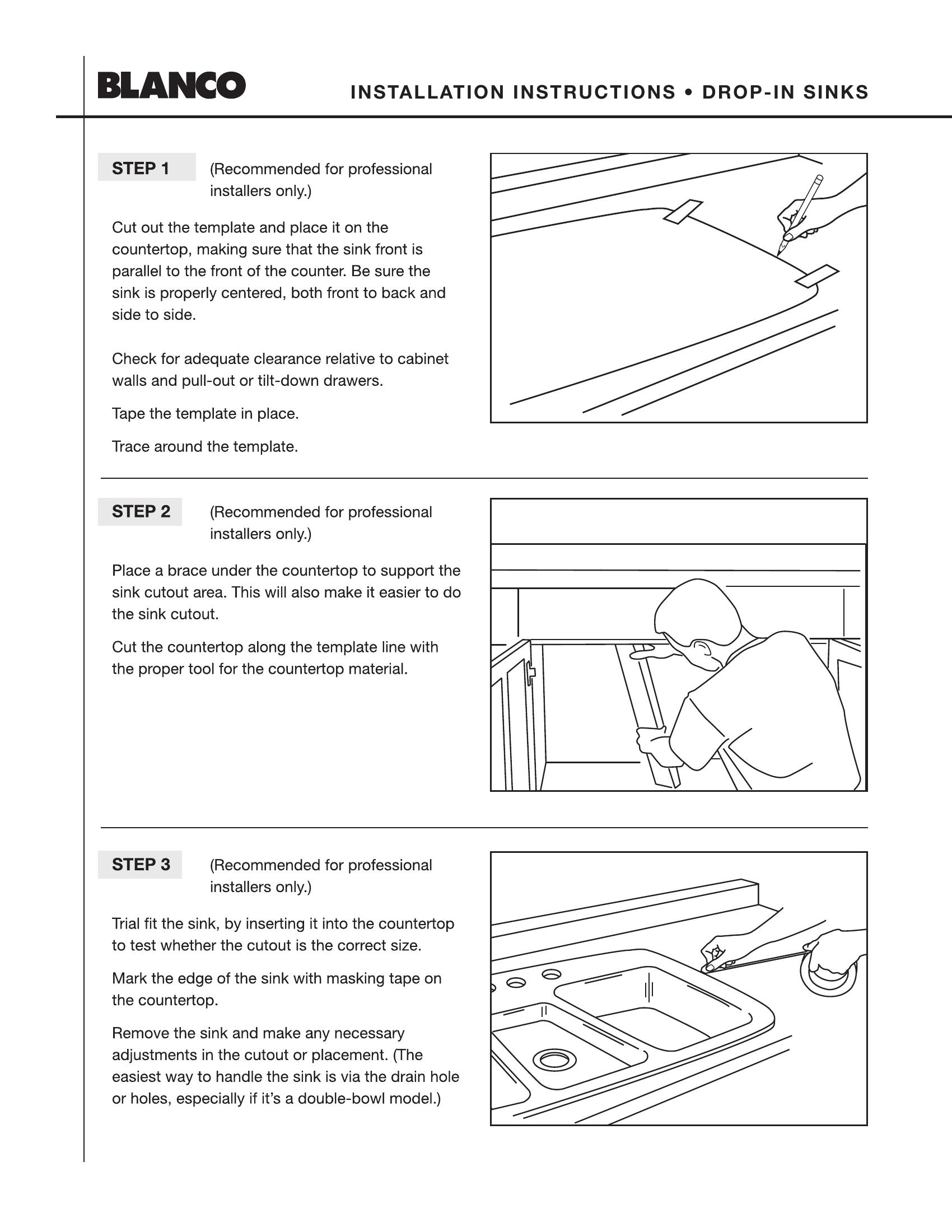 BLANCO

INSTALLATION INSTRUCTIONS • DROP-IN SINKS

STEP 1

(Recommended for professional installers only.)

Cut out the template and place it on the countertop, making sure that the sink front is parallel to the front of the counter. Be sure the sink is properly centered, both front to back and side to side.

Check for adequate clearance relative to cabinet walls and pull-out or tilt-down drawers.

Tape the template in place.

Trace around the template.

STEP 2

(Recommended for professional installers only.)

Place a brace under the countertop to support the sink cutout area. This will also make it easier to do the sink cutout.

Cut the countertop along the template line with the proper tool for the countertop material.

STEP 3

(Recommended for professional installers only.)

Trial fit the sink, by inserting it into the countertop to test whether the cutout is the correct size.

Mark the edge of the sink with masking tape on the countertop.

Remove the sink and make any necessary adjustments in the cutout or placement. (The easiest way to handle the sink is via the drain hole or holes, especially if it's a double-bowl model.)