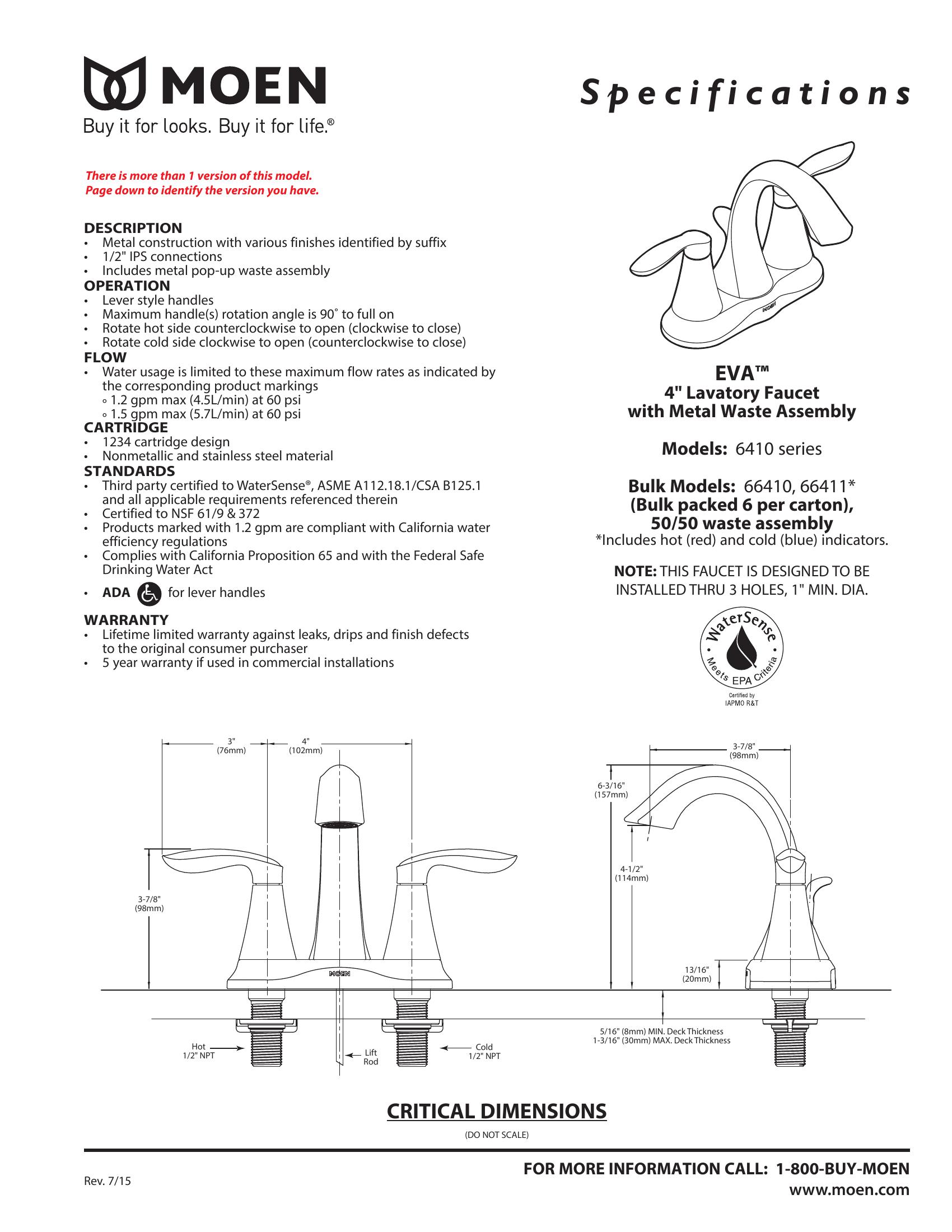 MOEN
Buy it for looks. Buy it for life.®

Specifications

There is more than 1 version of this model.
Page down to identify the version you have.

DESCRIPTION
• Metal construction with various finishes identified by suffix
• 1/2" IPS connections
• Includes metal pop-up waste assembly
OPERATION
• Lever style handles
• Maximum handle(s) rotation angle is 90° to full on
• Rotate hot side counterclockwise to open (clockwise to close)
• Rotate cold side clockwise to open (counterclockwise to close)
FLOW
• Water usage is limited to these maximum flow rates as indicated by the corresponding product markings
◦ 1.2 gpm max (4.5L/min) at 60 psi
◦ 1.5 gpm max (5.7L/min) at 60 psi
CARTRIDGE
• 1234 cartridge design
• Nonmetallic and stainless steel material
STANDARDS
• Third party certified to WaterSense®, ASME A112.18.1/CSA B125.1 and all applicable requirements referenced therein
• Certified to NSF 61/9 & 372
• Products marked with 1.2 gpm are compliant with California water efficiency regulations
• Complies with California Proposition 65 and with the Federal Safe Drinking Water Act
• ADA for lever handles
WARRANTY
• Lifetime limited warranty against leaks, drips and finish defects to the original consumer purchaser
• 5 year warranty if used in commercial installations

MOEN

EVA™
4" Lavatory Faucet
with Metal Waste Assembly

Models: 6410 series

Bulk Models: 66410, 66411*
(Bulk packed 6 per carton),
50/50 waste assembly
*Includes hot (red) and cold (blue) indicators.

NOTE: THIS FAUCET IS DESIGNED TO BE INSTALLED THRU 3 HOLES, 1" MIN. DIA.

WaterSense
Meets EPA Criteria
Certified by
IAPMO R&T

3"
(76mm)
4"
(102mm)
3-7/8"
(98mm)
MOEN
Hot
1/2" NPT
Lift
Rod
Cold
1/2" NPT

3-7/8"
(98mm)
6-3/16"
(157mm)
4-1/2"
(114mm)
13/16"
(20mm)
5/16" (8mm) MIN. Deck Thickness
1-3/16" (30mm) MAX. Deck Thickness

CRITICAL DIMENSIONS
(DO NOT SCALE)

Rev. 7/15

FOR MORE INFORMATION CALL: 1-800-BUY-MOEN
www.moen.com