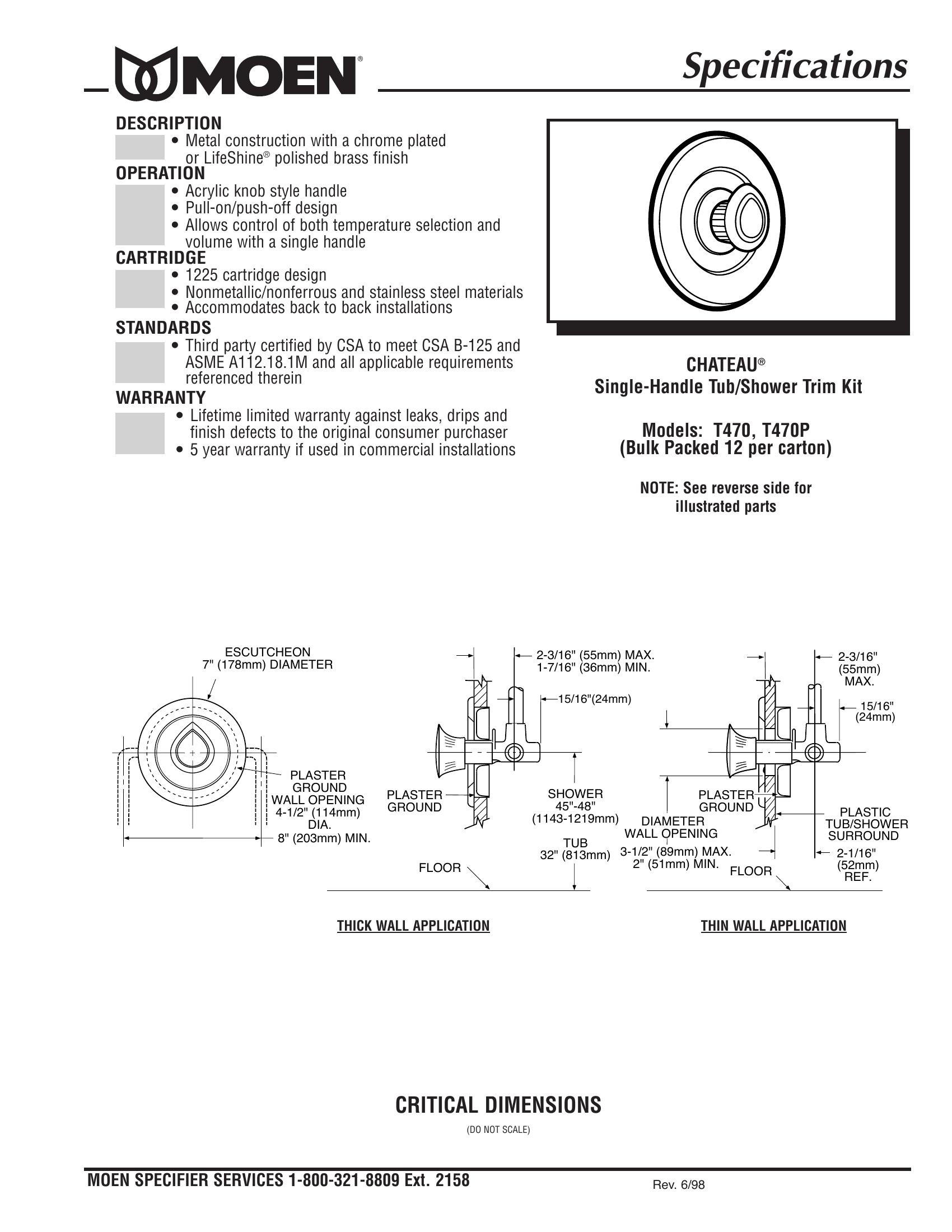 MOEN®

Specifications

DESCRIPTION
• Metal construction with a chrome plated or LifeShine® polished brass finish

OPERATION
• Acrylic knob style handle
• Pull-on/push-off design
• Allows control of both temperature selection and volume with a single handle

CARTRIDGE
• 1225 cartridge design
• Nonmetallic/nonferrous and stainless steel materials
• Accommodates back to back installations

STANDARDS
• Third party certified by CSA to meet CSA B-125 and ASME A112.18.1M and all applicable requirements referenced therein

WARRANTY
• Lifetime limited warranty against leaks, drips and finish defects to the original consumer purchaser
• 5 year warranty if used in commercial installations

CHATEAU®
Single-Handle Tub/Shower Trim Kit

Models: T470, T470P
(Bulk Packed 12 per carton)

NOTE: See reverse side for illustrated parts

ESCUTCHEON
7" (178mm) DIAMETER

PLASTER GROUND WALL OPENING 4-1/2" (114mm) DIA.

8" (203mm) MIN.

2-3/16" (55mm) MAX.
1-7/16" (36mm) MIN.

15/16"(24mm)

PLASTER GROUND

SHOWER
45"-48"
(1143-1219mm)

TUB
32" (813mm)

FLOOR

THICK WALL APPLICATION

2-3/16" (55mm) MAX.

15/16" (24mm)

PLASTER GROUND

DIAMETER WALL OPENING
3-1/2" (89mm) MAX.
2" (51mm) MIN.

PLASTIC TUB/SHOWER SURROUND

2-1/16" (52mm) REF.

FLOOR

THIN WALL APPLICATION

CRITICAL DIMENSIONS
(DO NOT SCALE)

MOEN SPECIFIER SERVICES 1-800-321-8809 Ext. 2158

Rev. 6/98