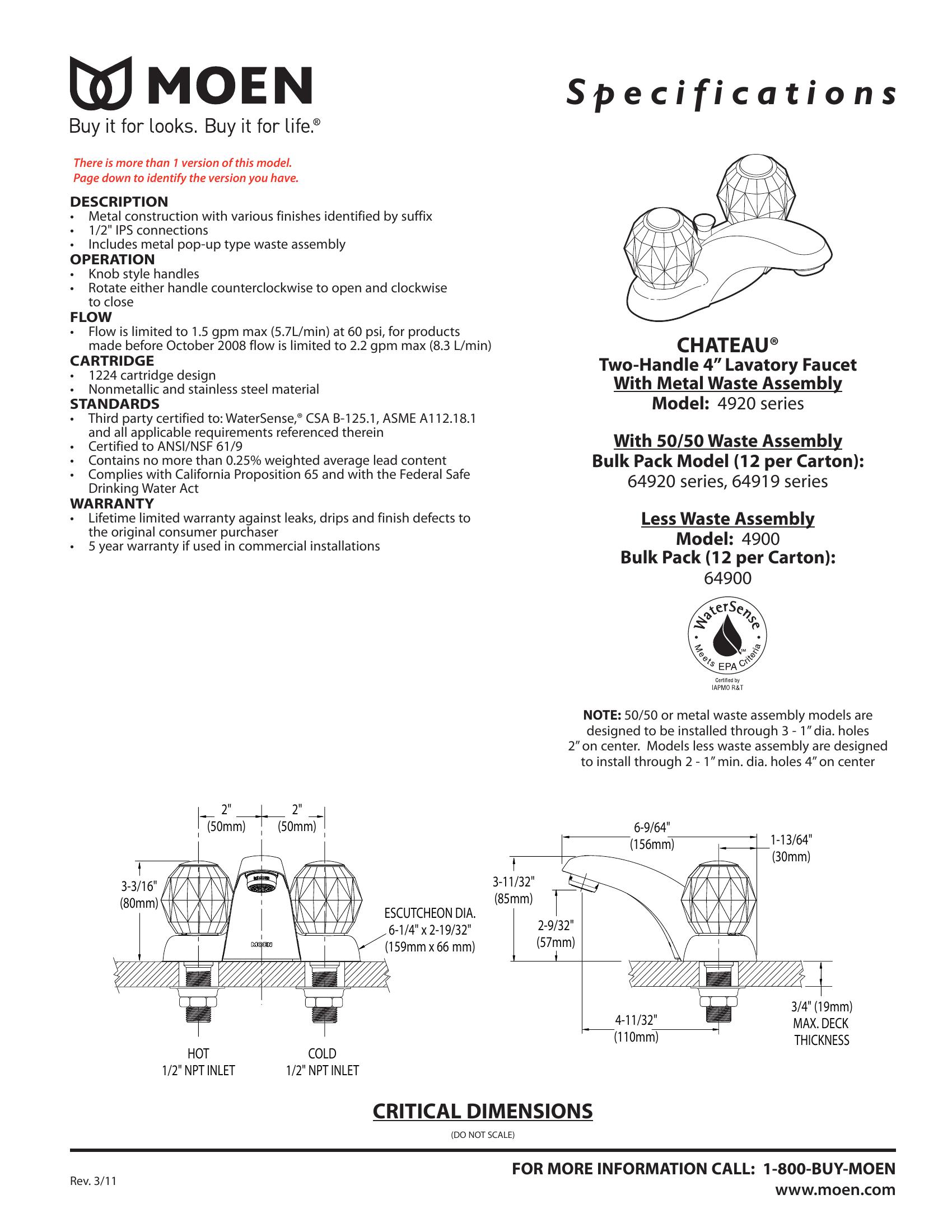 MOEN
Buy it for looks. Buy it for life.®

Specifications

There is more than 1 version of this model.
Page down to identify the version you have.

DESCRIPTION
• Metal construction with various finishes identified by suffix
• 1/2" IPS connections
• Includes metal pop-up type waste assembly
OPERATION
• Knob style handles
• Rotate either handle counterclockwise to open and clockwise to close
FLOW
• Flow is limited to 1.5 gpm max (5.7L/min) at 60 psi, for products made before October 2008 flow is limited to 2.2 gpm max (8.3 L/min)
CARTRIDGE
• 1224 cartridge design
• Nonmetallic and stainless steel material
STANDARDS
• Third party certified to: WaterSense,® CSA B-125.1, ASME A112.18.1 and all applicable requirements referenced therein
• Certified to ANSI/NSF 61/9
• Contains no more than 0.25% weighted average lead content
• Complies with California Proposition 65 and with the Federal Safe Drinking Water Act
WARRANTY
• Lifetime limited warranty against leaks, drips and finish defects to the original consumer purchaser
• 5 year warranty if used in commercial installations

CHATEAU®
Two-Handle 4" Lavatory Faucet
With Metal Waste Assembly
Model: 4920 series

With 50/50 Waste Assembly
Bulk Pack Model (12 per Carton):
64920 series, 64919 series

Less Waste Assembly
Model: 4900
Bulk Pack (12 per Carton):
64900

WaterSense
Meets EPA Criteria
Certified by
IAPMO R&T

NOTE: 50/50 or metal waste assembly models are designed to be installed through 3 - 1" dia. holes 2" on center. Models less waste assembly are designed to install through 2 - 1" min. dia. holes 4" on center

2" (50mm)
2" (50mm)
3-3/16" (80mm)
MOEN
MOEN
ESCUTCHEON DIA. 6-1/4" x 2-19/32" (159mm x 66 mm)
HOT 1/2" NPT INLET
COLD 1/2" NPT INLET

6-9/64" (156mm)
1-13/64" (30mm)
3-11/32" (85mm)
2-9/32" (57mm)
4-11/32" (110mm)
3/4" (19mm) MAX. DECK THICKNESS

CRITICAL DIMENSIONS
(DO NOT SCALE)

Rev. 3/11
FOR MORE INFORMATION CALL: 1-800-BUY-MOEN
www.moen.com