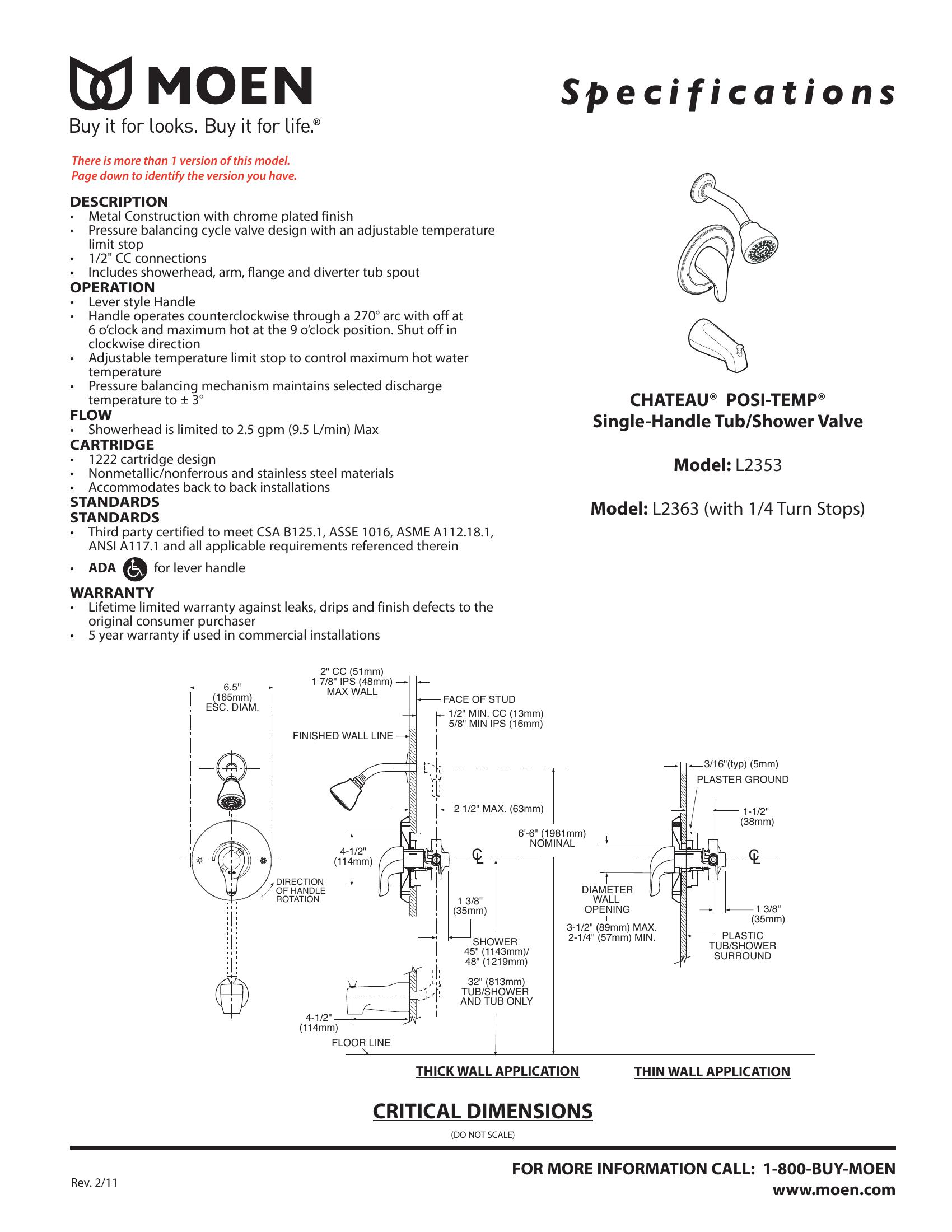 MOEN
Buy it for looks. Buy it for life.®

Specifications

There is more than 1 version of this model.
Page down to identify the version you have.

DESCRIPTION
• Metal Construction with chrome plated finish
• Pressure balancing cycle valve design with an adjustable temperature limit stop
• 1/2" CC connections
• Includes showerhead, arm, flange and diverter tub spout
OPERATION
• Lever style Handle
• Handle operates counterclockwise through a 270° arc with off at 6 o'clock and maximum hot at the 9 o'clock position. Shut off in clockwise direction
• Adjustable temperature limit stop to control maximum hot water temperature
• Pressure balancing mechanism maintains selected discharge temperature to ± 3°
FLOW
• Showerhead is limited to 2.5 gpm (9.5 L/min) Max
CARTRIDGE
• 1222 cartridge design
• Nonmetallic/nonferrous and stainless steel materials
• Accommodates back to back installations
STANDARDS
STANDARDS
• Third party certified to meet CSA B125.1, ASSE 1016, ASME A112.18.1, ANSI A117.1 and all applicable requirements referenced therein
• ADA for lever handle
WARRANTY
• Lifetime limited warranty against leaks, drips and finish defects to the original consumer purchaser
• 5 year warranty if used in commercial installations

CHATEAU® POSI-TEMP®
Single-Handle Tub/Shower Valve

Model: L2353

Model: L2363 (with 1/4 Turn Stops)

6.5" (165mm) ESC. DIAM.
DIRECTION OF HANDLE ROTATION
2" CC (51mm)
1 7/8" IPS (48mm)
MAX WALL
FACE OF STUD
1/2" MIN. CC (13mm)
5/8" MIN IPS (16mm)
FINISHED WALL LINE
2 1/2" MAX. (63mm)
4-1/2" (114mm)
6'-6" (1981mm) NOMINAL
1 3/8" (35mm)
SHOWER 45" (1143mm)/ 48" (1219mm)
32" (813mm) TUB/SHOWER AND TUB ONLY
4-1/2" (114mm)
FLOOR LINE
3/16"(typ) (5mm)
PLASTER GROUND
1-1/2" (38mm)
DIAMETER WALL OPENING
3-1/2" (89mm) MAX.
2-1/4" (57mm) MIN.
1 3/8" (35mm)
PLASTIC TUB/SHOWER SURROUND

THICK WALL APPLICATION
THIN WALL APPLICATION

CRITICAL DIMENSIONS
(DO NOT SCALE)

Rev. 2/11
FOR MORE INFORMATION CALL: 1-800-BUY-MOEN
www.moen.com