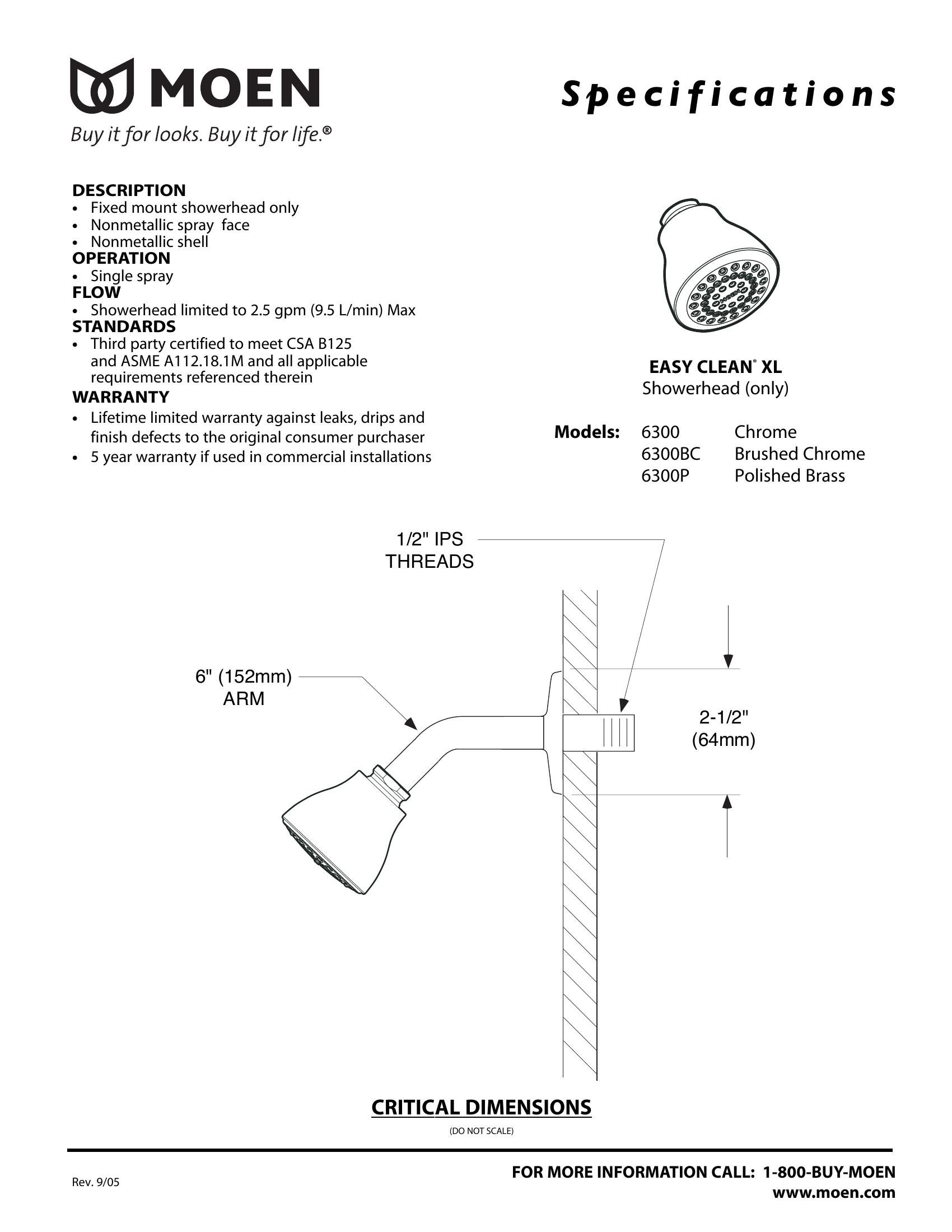 MOEN

Buy it for looks. Buy it for life.®

Specifications

DESCRIPTION
• Fixed mount showerhead only
• Nonmetallic spray face
• Nonmetallic shell
OPERATION
• Single spray
FLOW
• Showerhead limited to 2.5 gpm (9.5 L/min) Max
STANDARDS
• Third party certified to meet CSA B125 and ASME A112.18.1M and all applicable requirements referenced therein
WARRANTY
• Lifetime limited warranty against leaks, drips and finish defects to the original consumer purchaser
• 5 year warranty if used in commercial installations

EASY CLEAN® XL
Showerhead (only)

| Models: | 6300 | Chrome |
|---|---|---|
| | 6300BC | Brushed Chrome |
| | 6300P | Polished Brass |

1/2" IPS THREADS

6" (152mm) ARM

2-1/2" (64mm)

CRITICAL DIMENSIONS
(DO NOT SCALE)

Rev. 9/05

FOR MORE INFORMATION CALL: 1-800-BUY-MOEN
www.moen.com