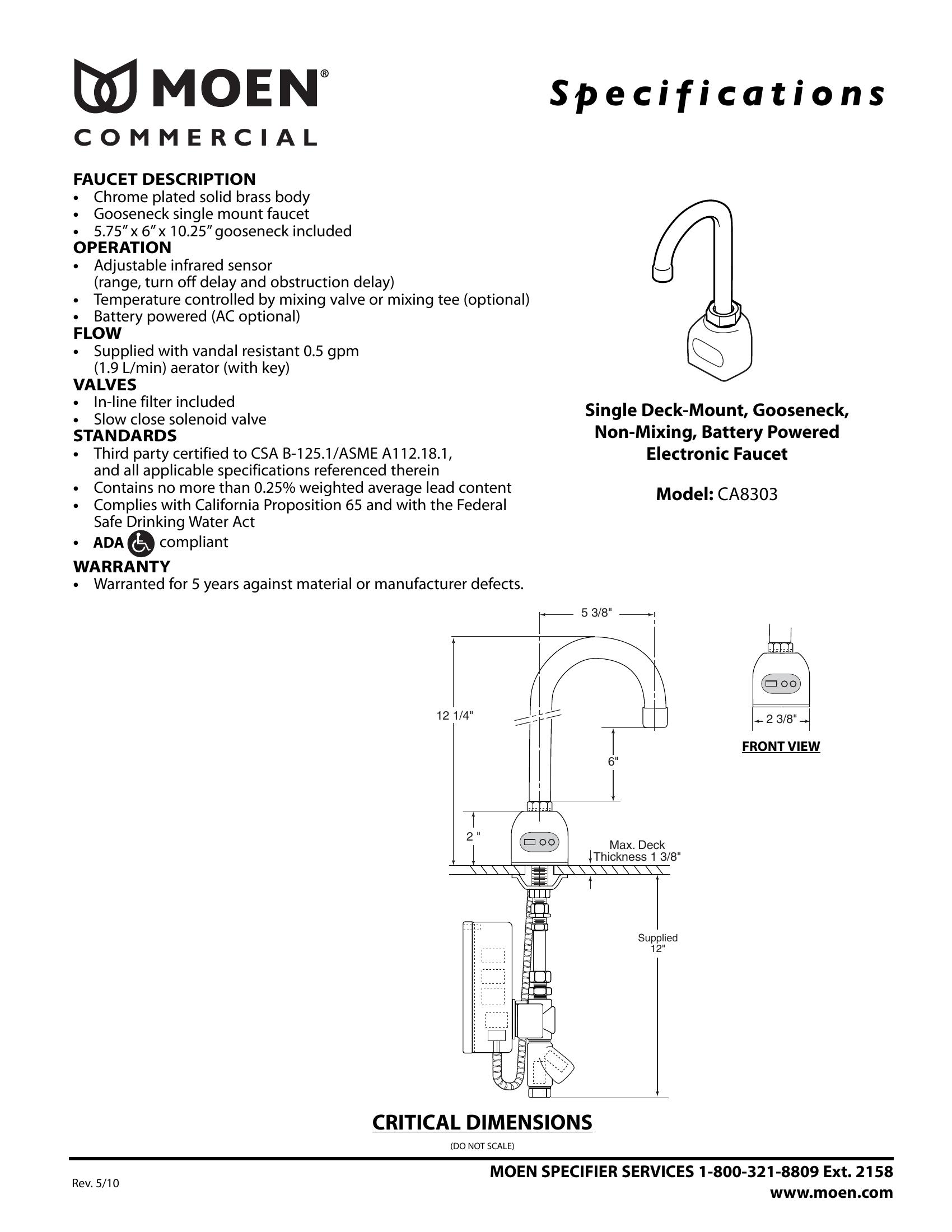 MOEN®
COMMERCIAL

Specifications

FAUCET DESCRIPTION
• Chrome plated solid brass body
• Gooseneck single mount faucet
• 5.75" x 6" x 10.25" gooseneck included
OPERATION
• Adjustable infrared sensor (range, turn off delay and obstruction delay)
• Temperature controlled by mixing valve or mixing tee (optional)
• Battery powered (AC optional)
FLOW
• Supplied with vandal resistant 0.5 gpm (1.9 L/min) aerator (with key)
VALVES
• In-line filter included
• Slow close solenoid valve
STANDARDS
• Third party certified to CSA B-125.1/ASME A112.18.1, and all applicable specifications referenced therein
• Contains no more than 0.25% weighted average lead content
• Complies with California Proposition 65 and with the Federal Safe Drinking Water Act
• ADA compliant
WARRANTY
• Warranted for 5 years against material or manufacturer defects.

Single Deck-Mount, Gooseneck, Non-Mixing, Battery Powered Electronic Faucet

Model: CA8303

5 3/8"
12 1/4"
6"
2 "
Max. Deck Thickness 1 3/8"
Supplied 12"
2 3/8"
FRONT VIEW

CRITICAL DIMENSIONS
(DO NOT SCALE)

Rev. 5/10
MOEN SPECIFIER SERVICES 1-800-321-8809 Ext. 2158
www.moen.com