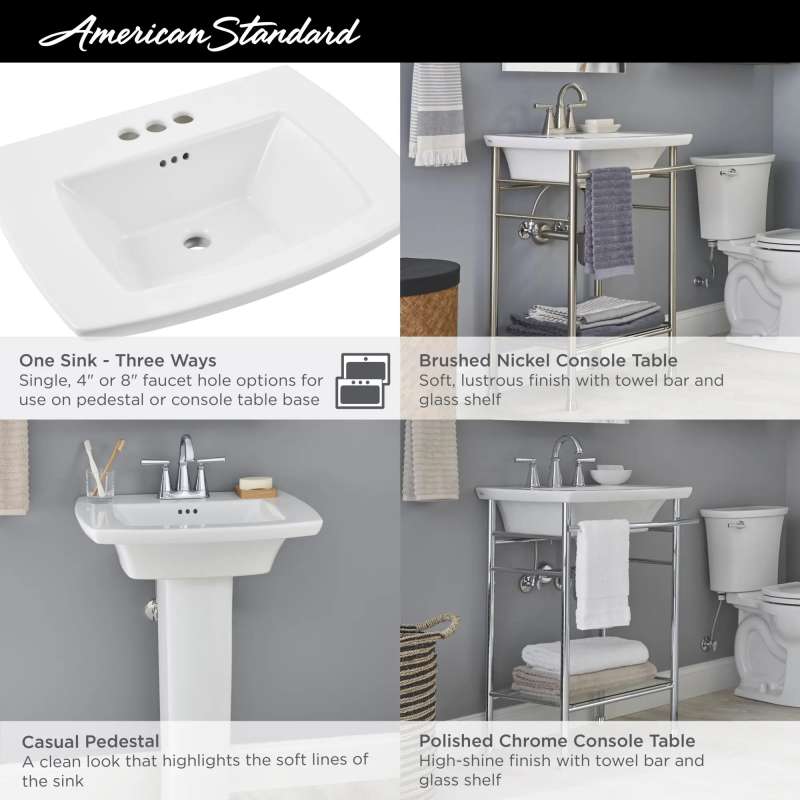 American Standard

One Sink - Three Ways
Single, 4" or 8" faucet hole options for use on pedestal or console table base

Brushed Nickel Console Table
Soft, lustrous finish with towel bar and glass shelf

Casual Pedestal
A clean look that highlights the soft lines of the sink

Polished Chrome Console Table
High-shine finish with towel bar and glass shelf