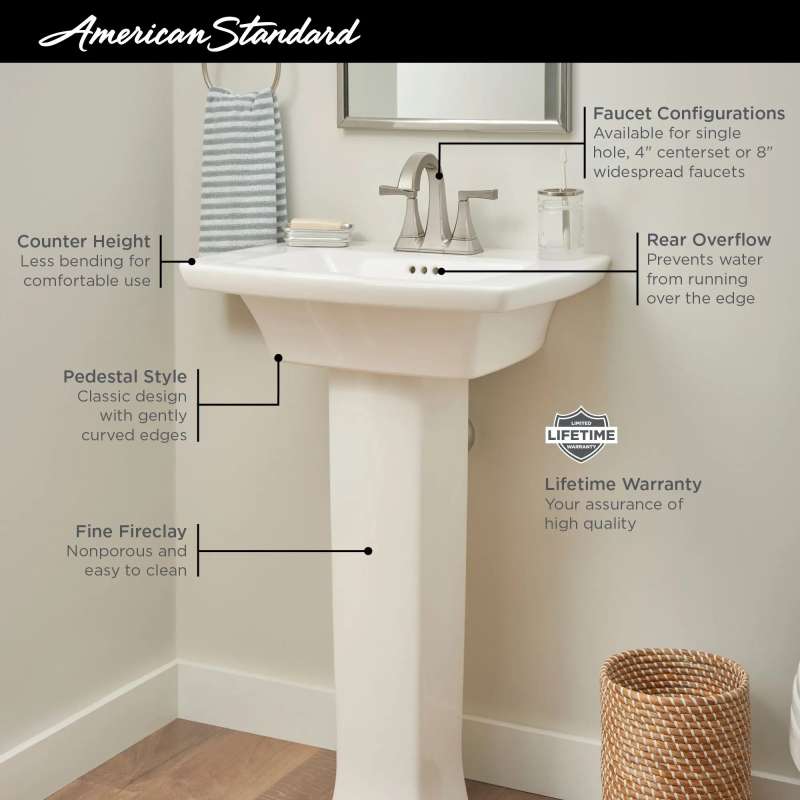 American Standard

Faucet Configurations
Available for single hole, 4" centerset or 8" widespread faucets

Counter Height
Less bending for comfortable use

Rear Overflow
Prevents water from running over the edge

Pedestal Style
Classic design with gently curved edges

LIMITED
LIFETIME
WARRANTY

Lifetime Warranty
Your assurance of high quality

Fine Fireclay
Nonporous and easy to clean