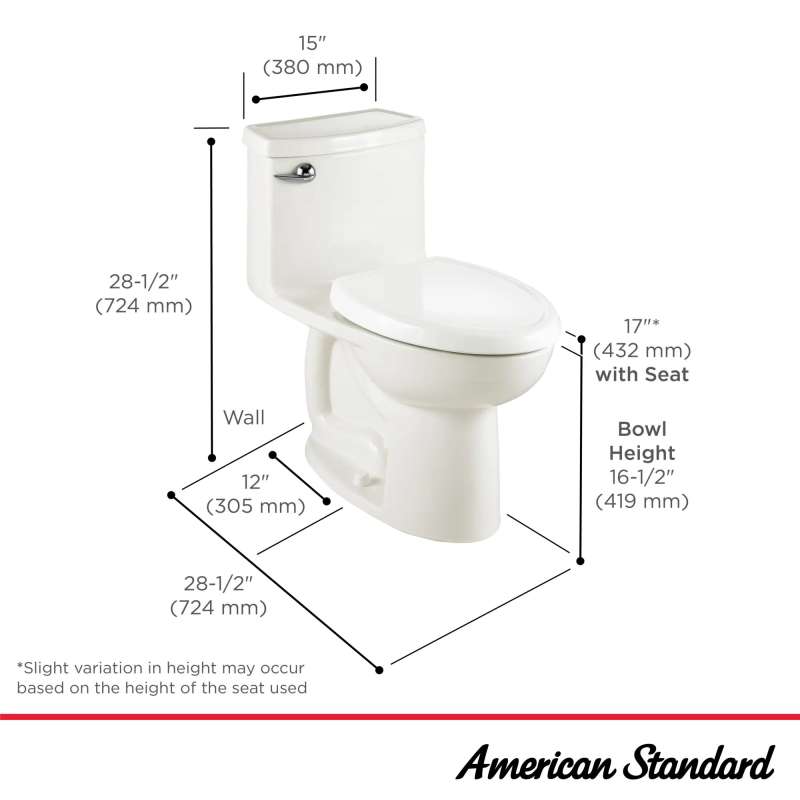 15″
(380 mm)

28-1/2″
(724 mm)

17″*
(432 mm)
with Seat

Wall

Bowl
Height
16-1/2″
(419 mm)

12″
(305 mm)

28-1/2″
(724 mm)

*Slight variation in height may occur based on the height of the seat used

American Standard