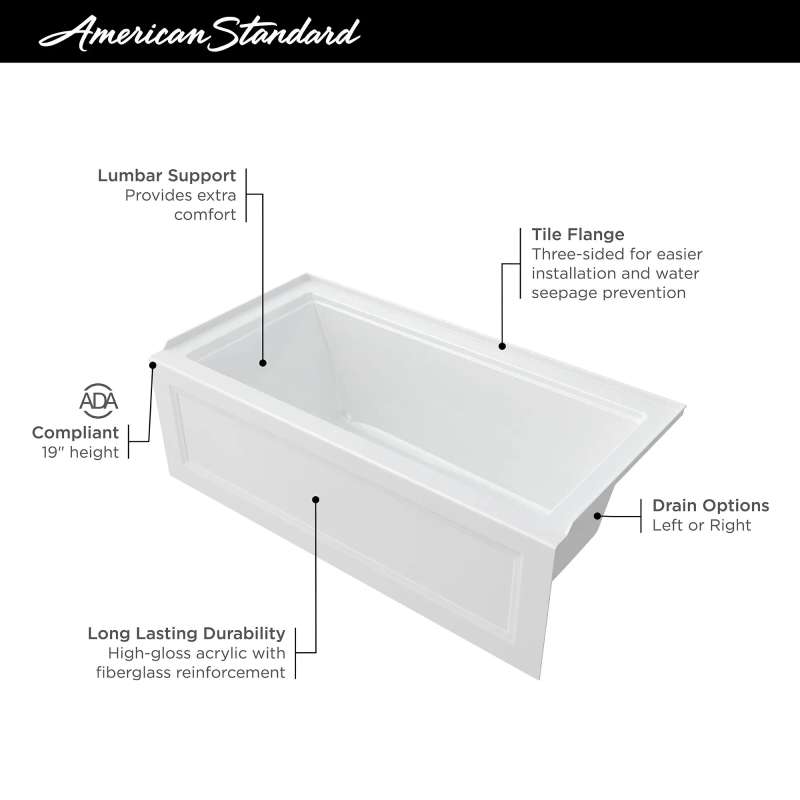 American Standard

Lumbar Support
Provides extra comfort

Tile Flange
Three-sided for easier installation and water seepage prevention

ADA
Compliant
19" height

Drain Options
Left or Right

Long Lasting Durability
High-gloss acrylic with fiberglass reinforcement