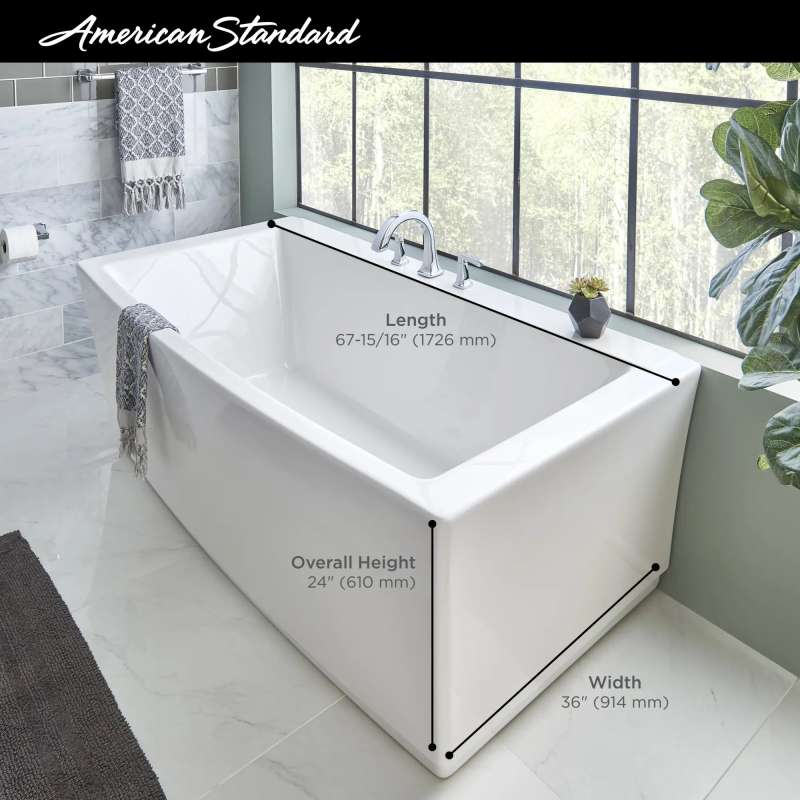 American Standard

Length
67-15/16" (1726 mm)

Overall Height
24" (610 mm)

Width
36" (914 mm)