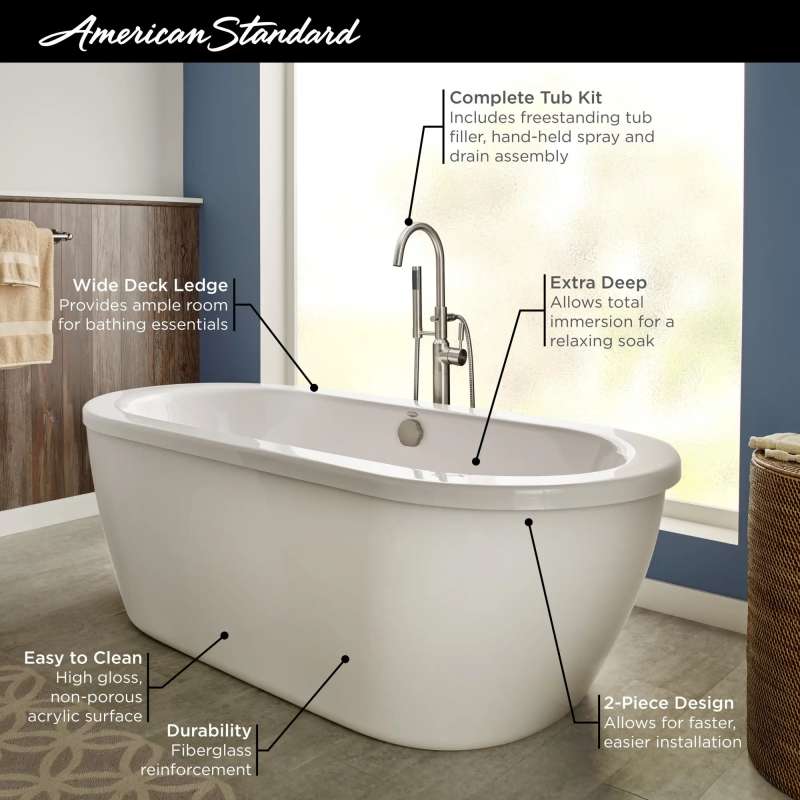 American Standard

Complete Tub Kit
Includes freestanding tub filler, hand-held spray and drain assembly

Wide Deck Ledge
Provides ample room for bathing essentials

Extra Deep
Allows total immersion for a relaxing soak

Easy to Clean
High gloss, non-porous acrylic surface

Durability
Fiberglass reinforcement

2-Piece Design
Allows for faster, easier installation