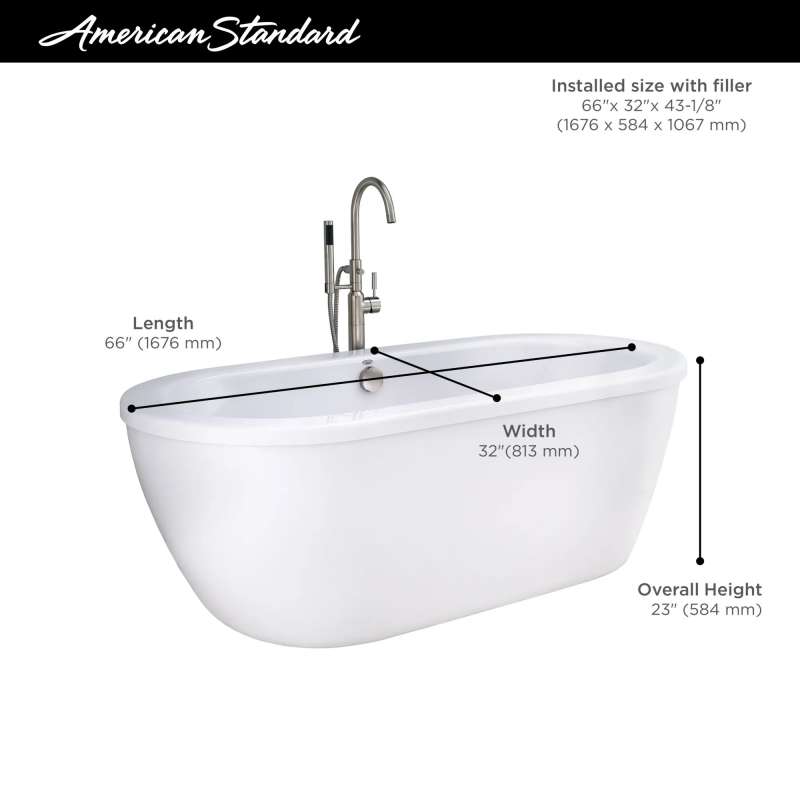 American Standard

Installed size with filler
66"x 32"x 43-1/8"
(1676 x 584 x 1067 mm)

Length
66" (1676 mm)

Width
32"(813 mm)

Overall Height
23" (584 mm)