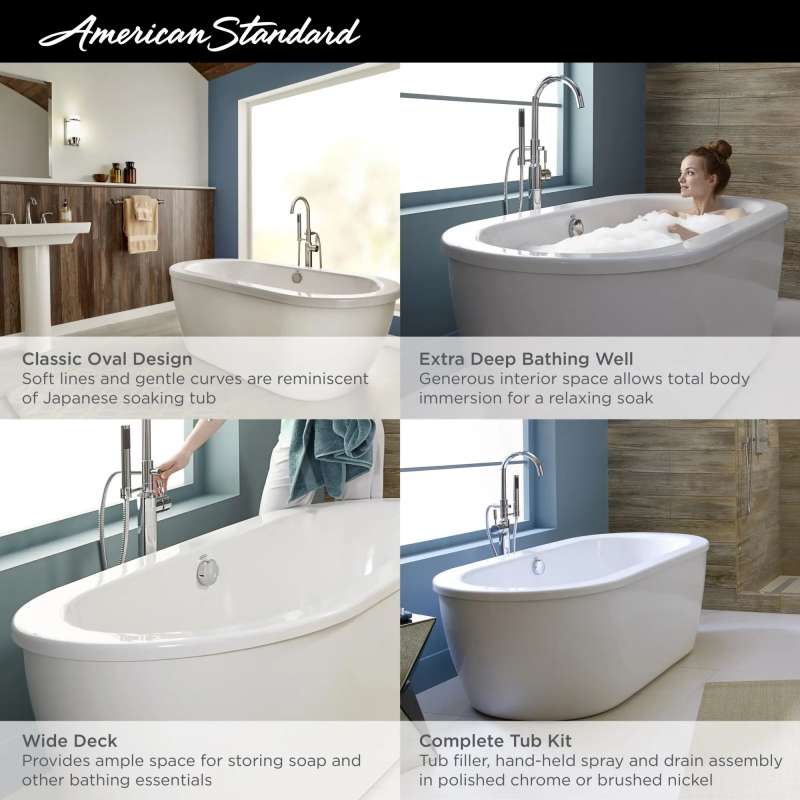 American Standard

Classic Oval Design
Soft lines and gentle curves are reminiscent of Japanese soaking tub

Extra Deep Bathing Well
Generous interior space allows total body immersion for a relaxing soak

Wide Deck
Provides ample space for storing soap and other bathing essentials

Complete Tub Kit
Tub filler, hand-held spray and drain assembly in polished chrome or brushed nickel