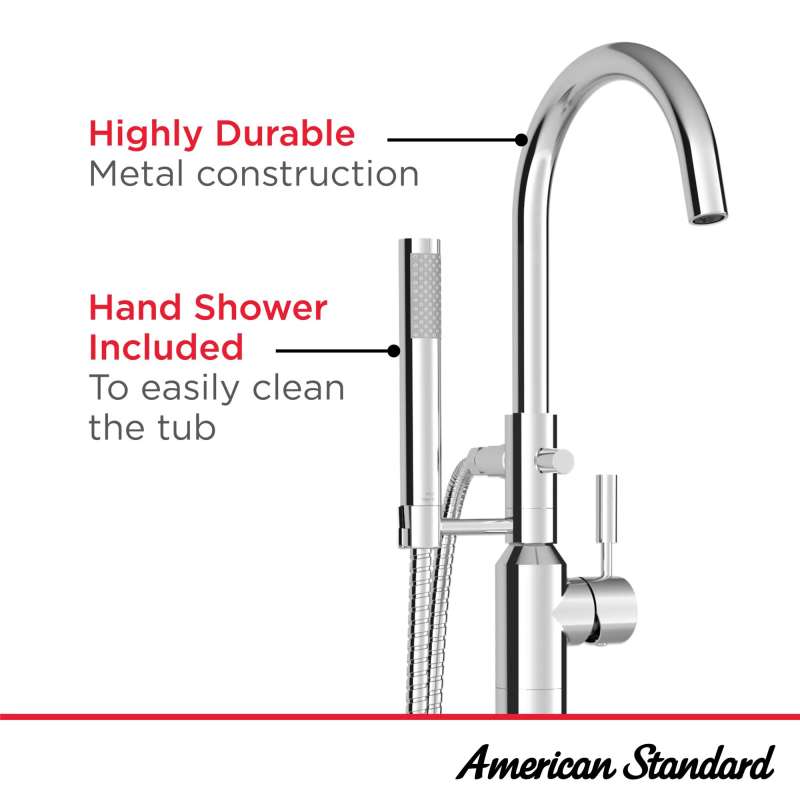 Highly Durable
Metal construction

Hand Shower Included
To easily clean the tub

American Standard