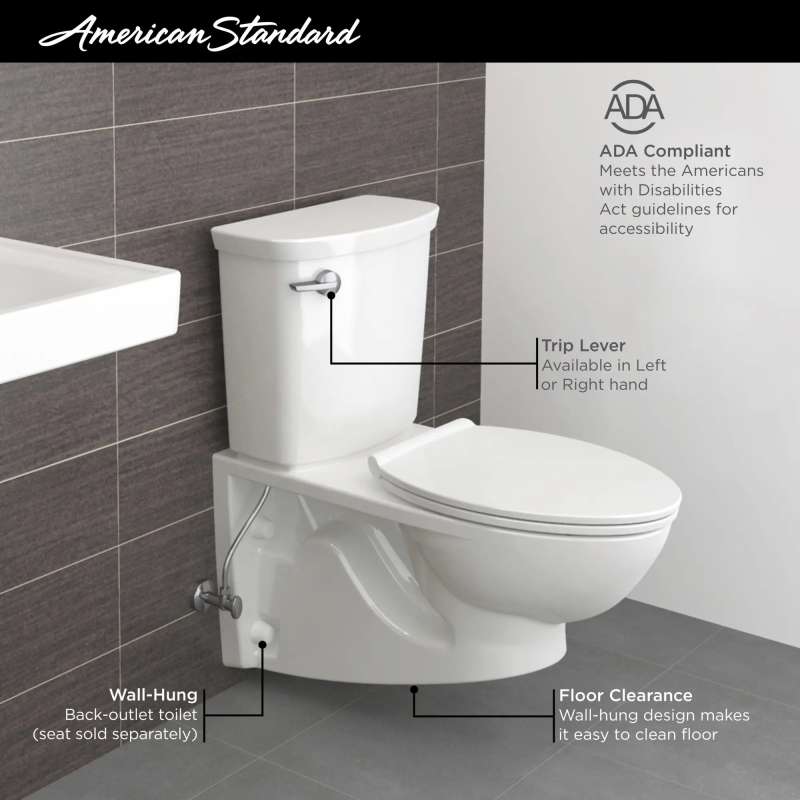 American Standard

ADA

ADA Compliant
Meets the Americans with Disabilities Act guidelines for accessibility

Trip Lever
Available in Left or Right hand

Wall-Hung
Back-outlet toilet (seat sold separately)

Floor Clearance
Wall-hung design makes it easy to clean floor