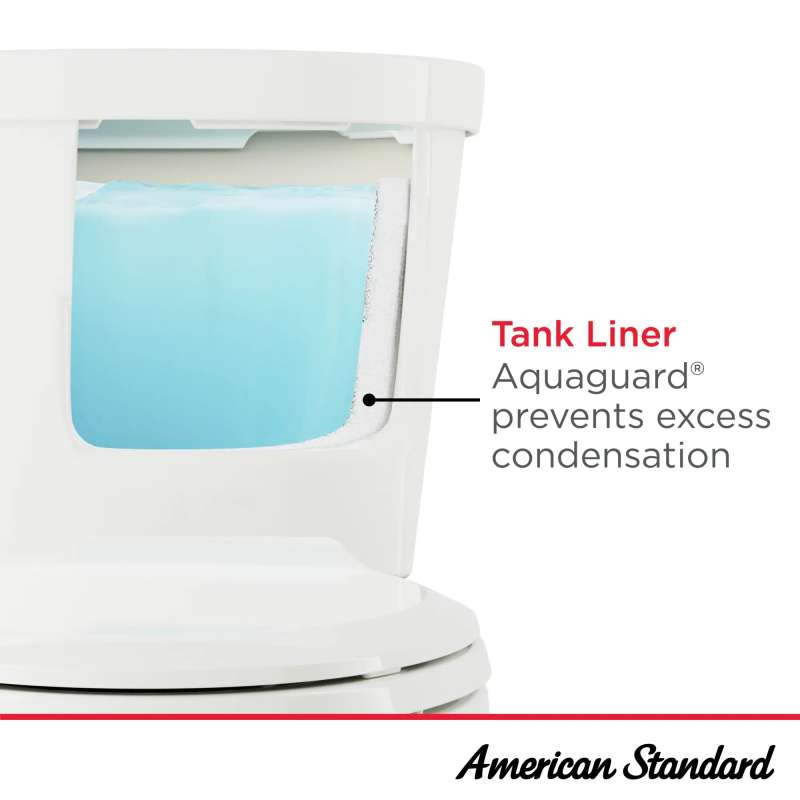 Tank Liner
Aquaguard®
prevents excess condensation

American Standard