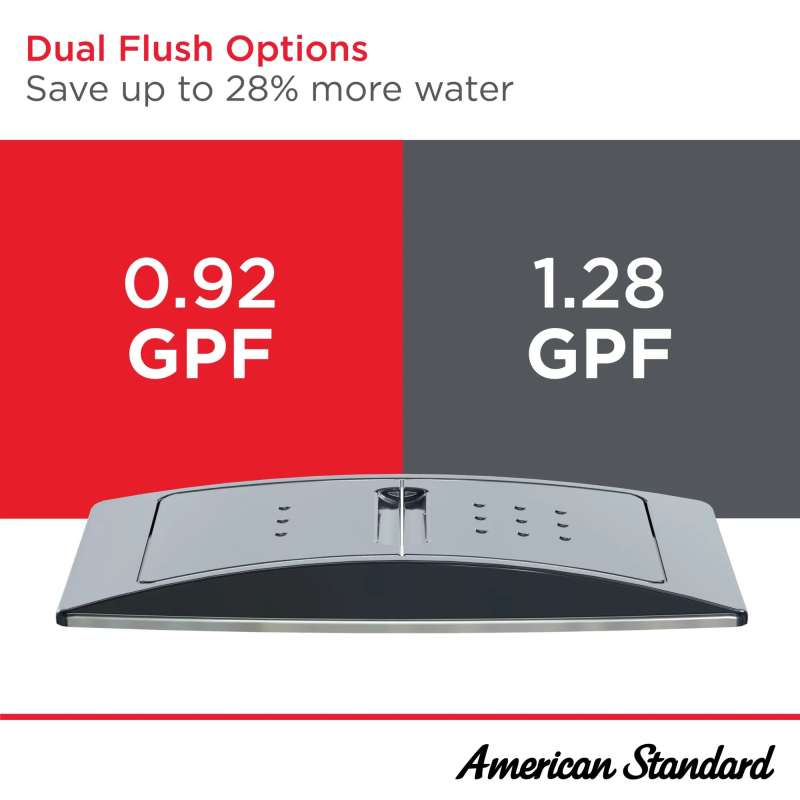 Dual Flush Options
Save up to 28% more water

0.92
GPF

1.28
GPF

American Standard