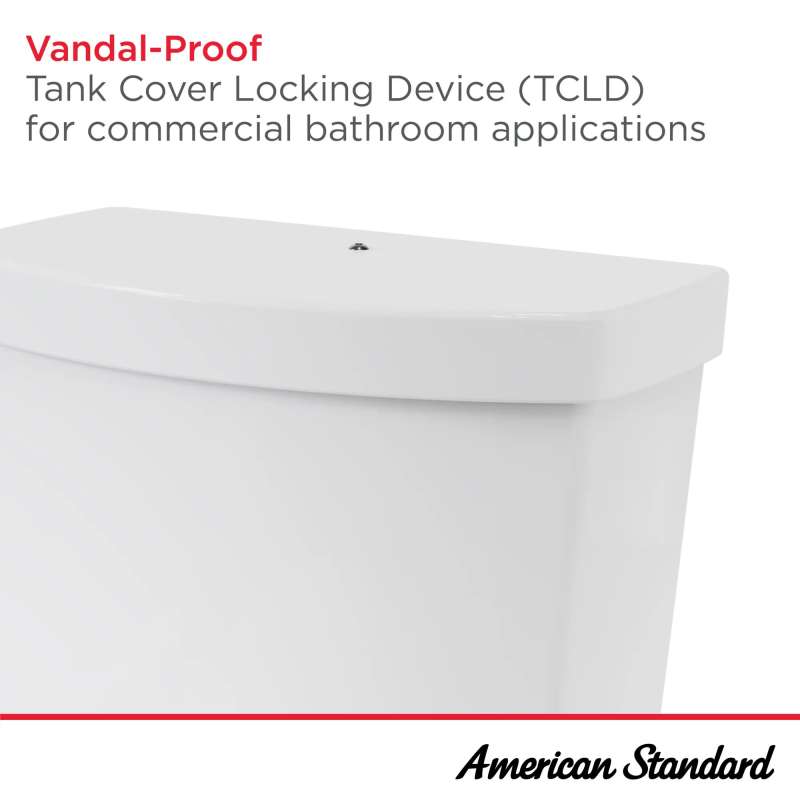 Vandal-Proof
Tank Cover Locking Device (TCLD) for commercial bathroom applications

American Standard