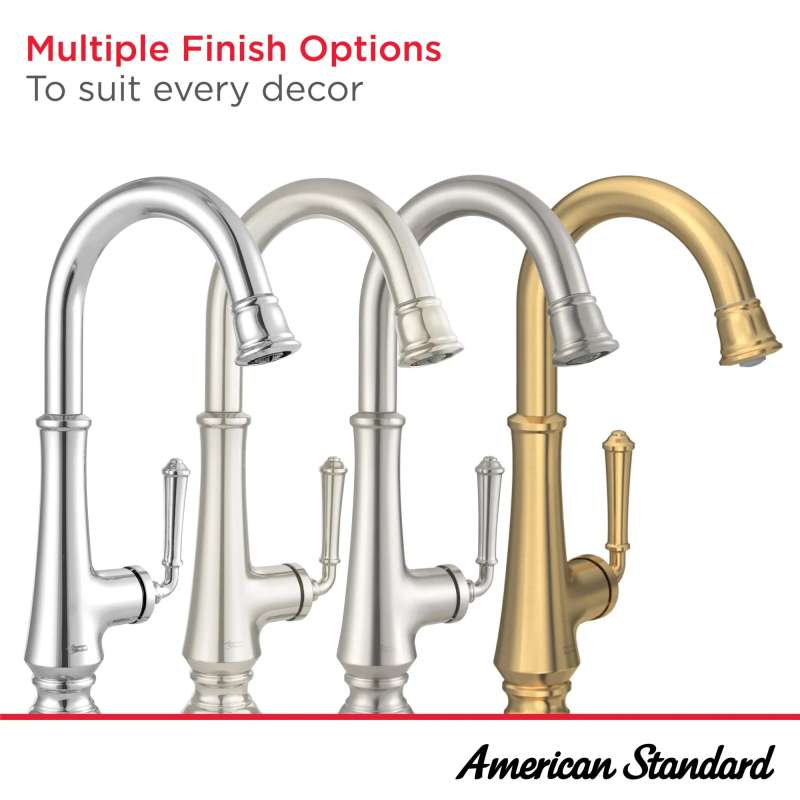 Multiple Finish Options
To suit every decor

American Standard