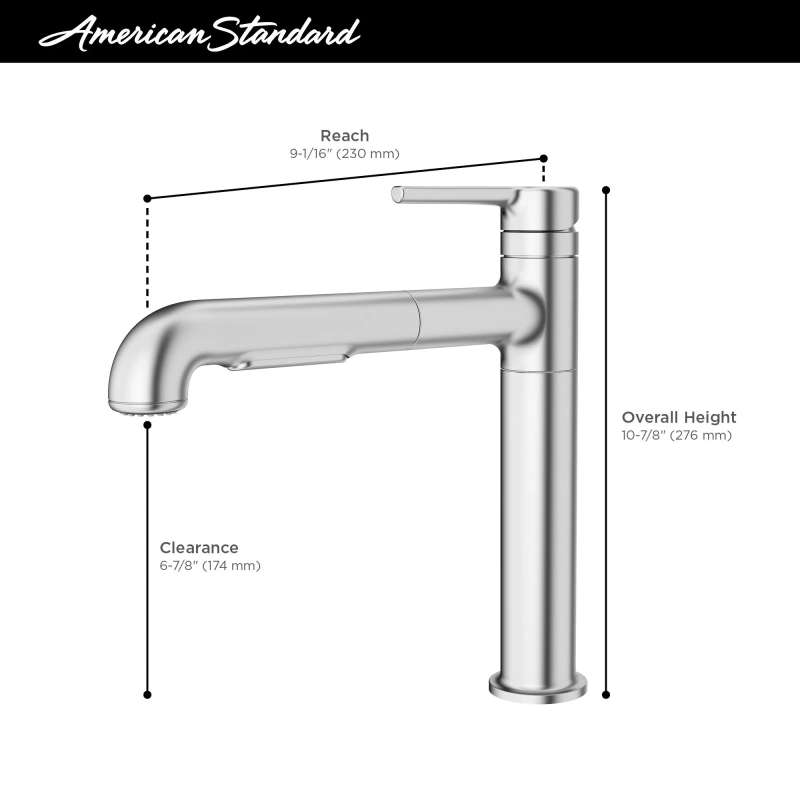 American Standard

Reach
9-1/16" (230 mm)

Overall Height
10-7/8" (276 mm)

Clearance
6-7/8" (174 mm)