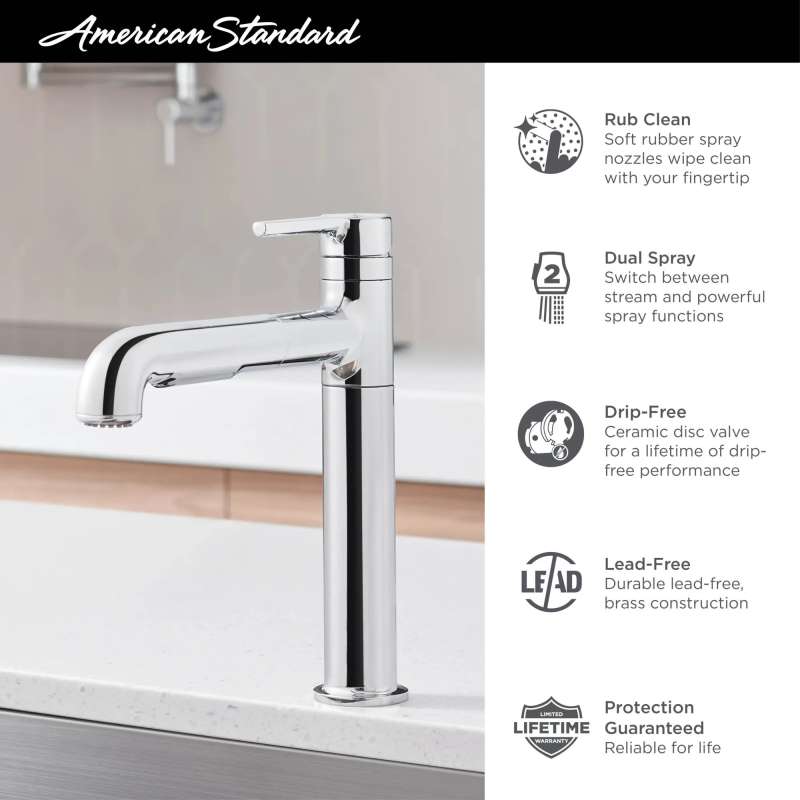 American Standard

Rub Clean
Soft rubber spray nozzles wipe clean with your fingertip

2

Dual Spray
Switch between stream and powerful spray functions

Drip-Free
Ceramic disc valve for a lifetime of drip-free performance

LEAD

Lead-Free
Durable lead-free, brass construction

LIMITED
LIFETIME
WARRANTY

Protection Guaranteed
Reliable for life