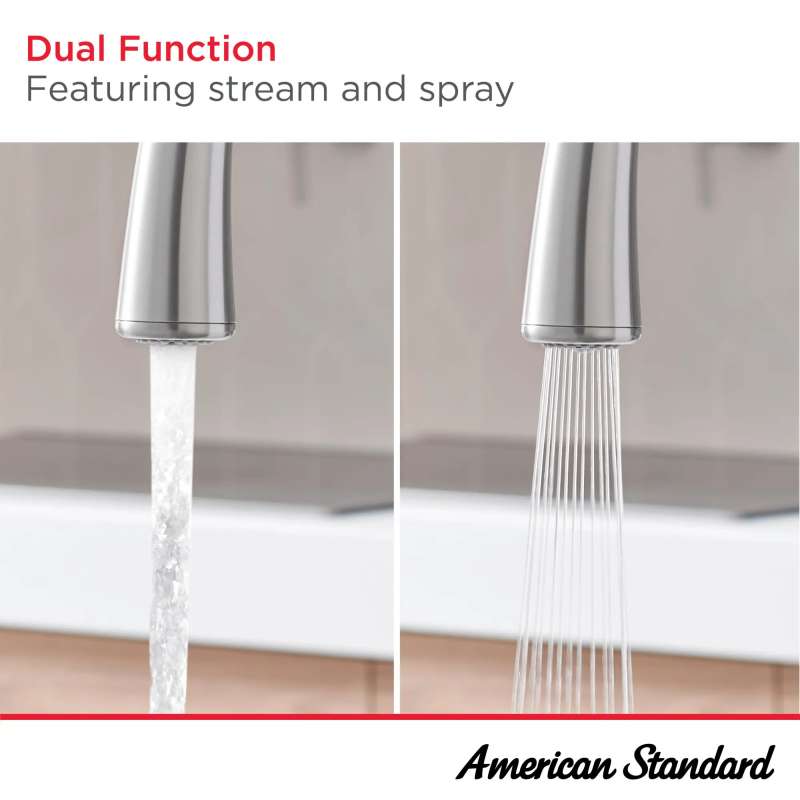 Dual Function
Featuring stream and spray

American Standard