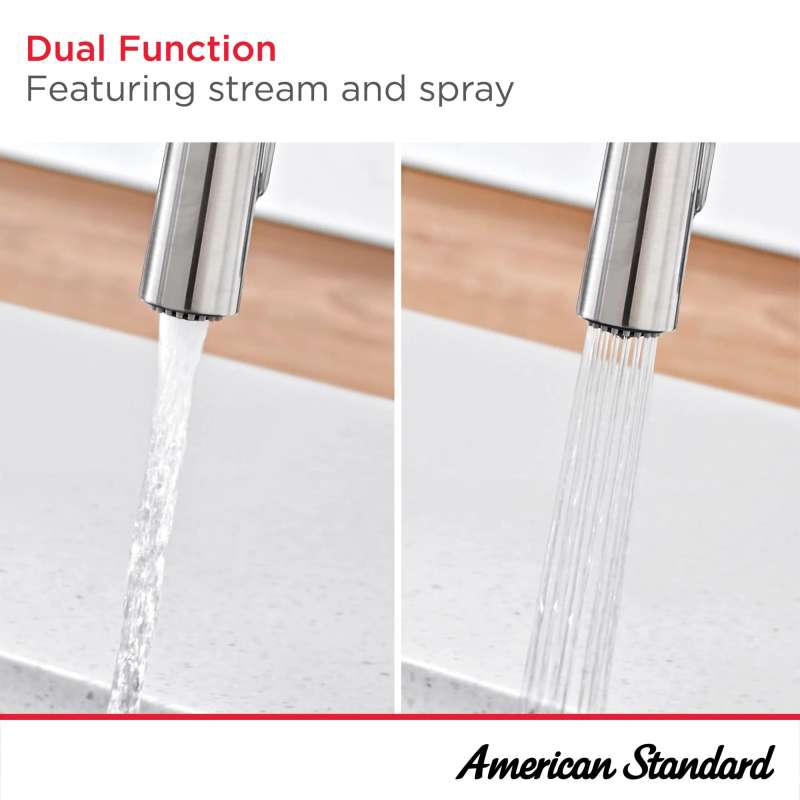 Dual Function
Featuring stream and spray

American Standard