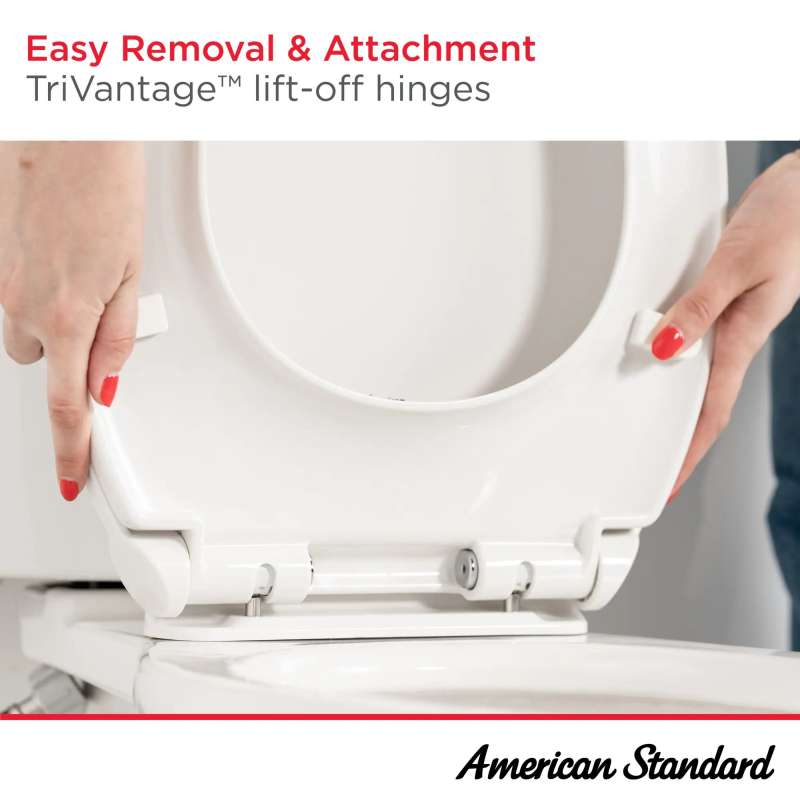 Easy Removal & Attachment
TriVantage™ lift-off hinges

American Standard