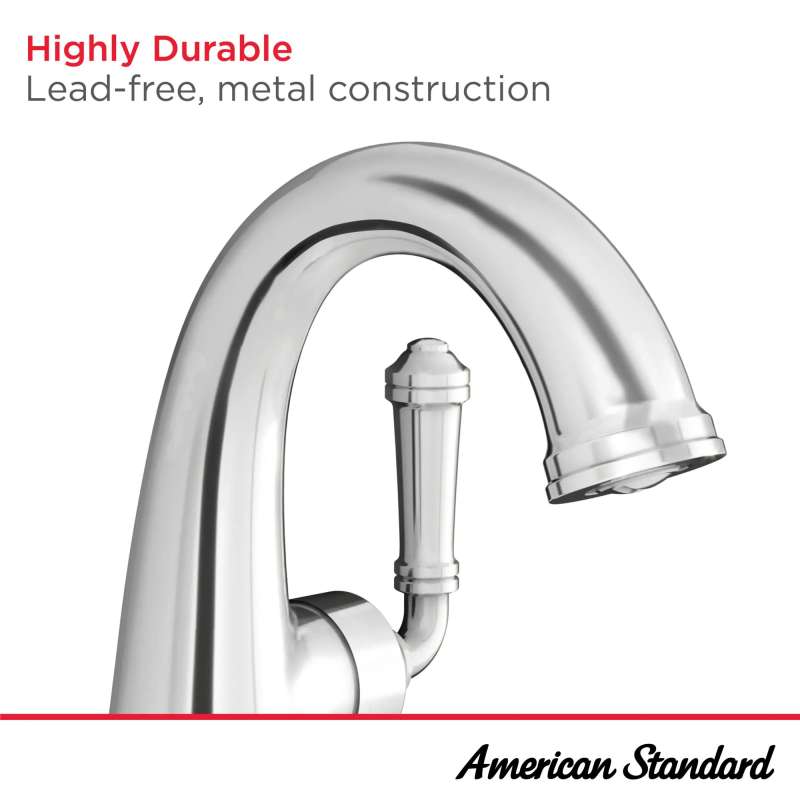 Highly Durable
Lead-free, metal construction

American Standard