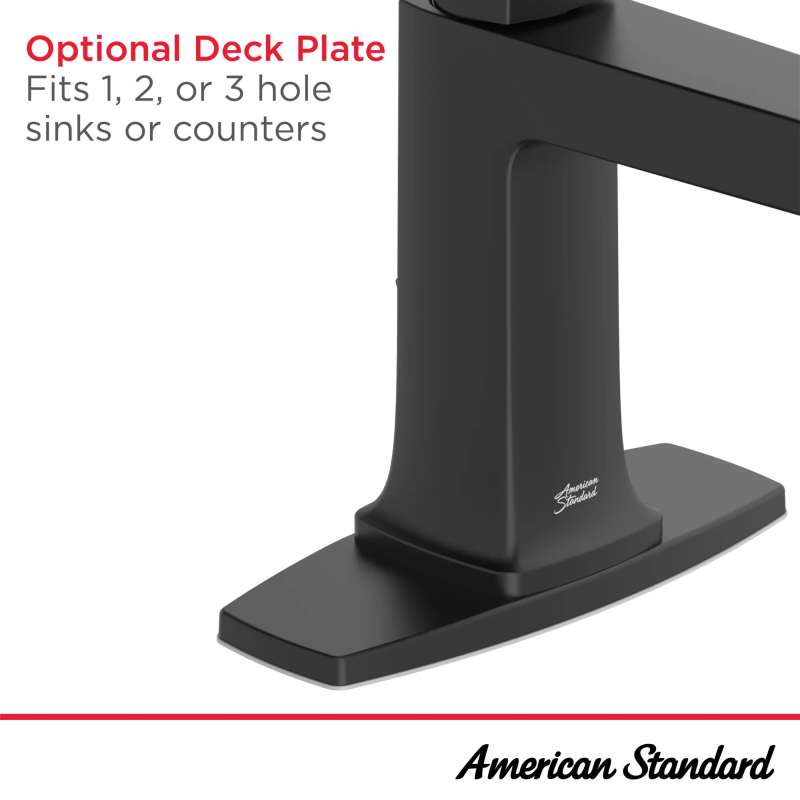 Optional Deck Plate
Fits 1, 2, or 3 hole sinks or counters

American Standard

American Standard