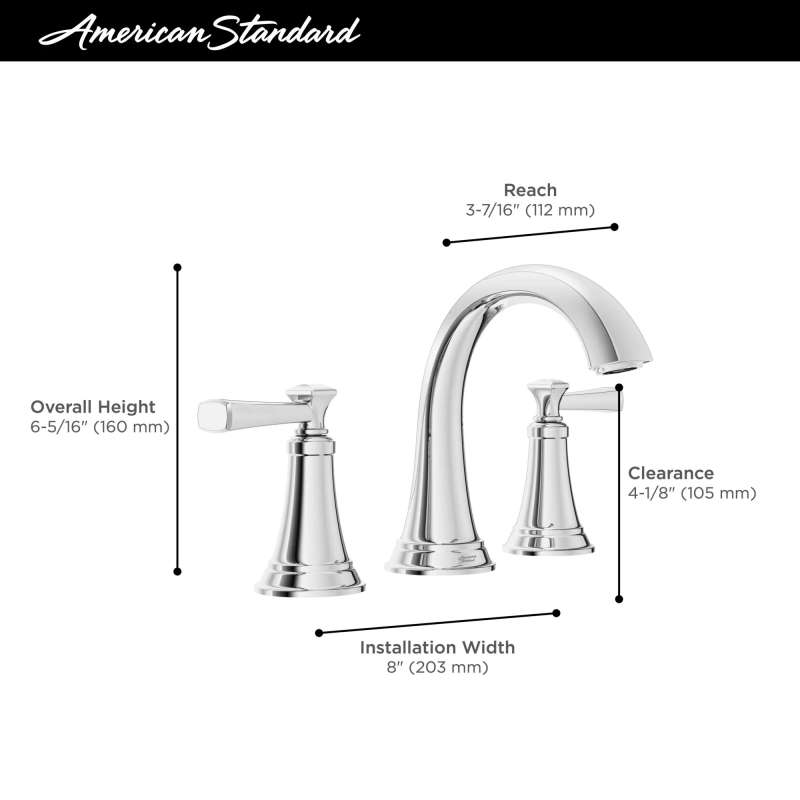 American Standard

Reach
3-7/16" (112 mm)

Overall Height
6-5/16" (160 mm)

Clearance
4-1/8" (105 mm)

Installation Width
8" (203 mm)