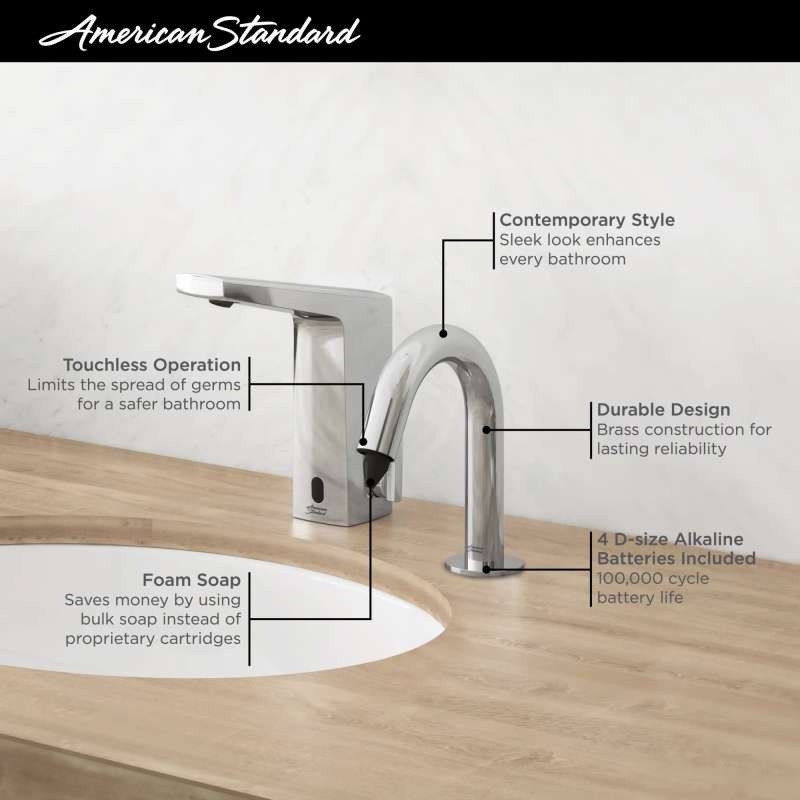 American Standard

Contemporary Style
Sleek look enhances every bathroom

Touchless Operation
Limits the spread of germs for a safer bathroom

Durable Design
Brass construction for lasting reliability

American Standard

4 D-size Alkaline Batteries Included
100,000 cycle battery life

Foam Soap
Saves money by using bulk soap instead of proprietary cartridges