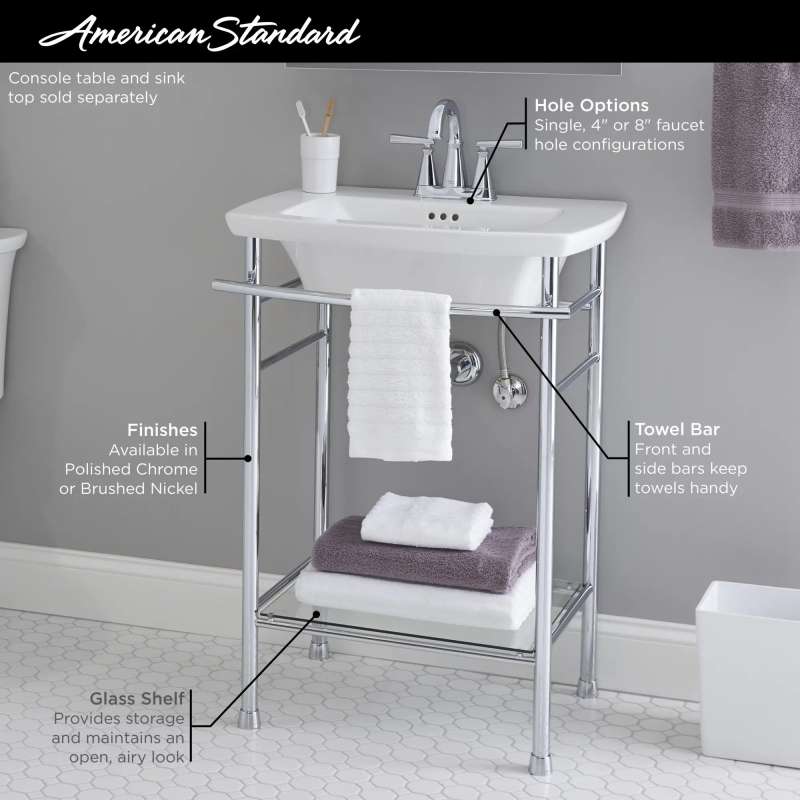 American Standard

Console table and sink top sold separately

Hole Options
Single, 4" or 8" faucet hole configurations

Finishes
Available in Polished Chrome or Brushed Nickel

Towel Bar
Front and side bars keep towels handy

Glass Shelf
Provides storage and maintains an open, airy look