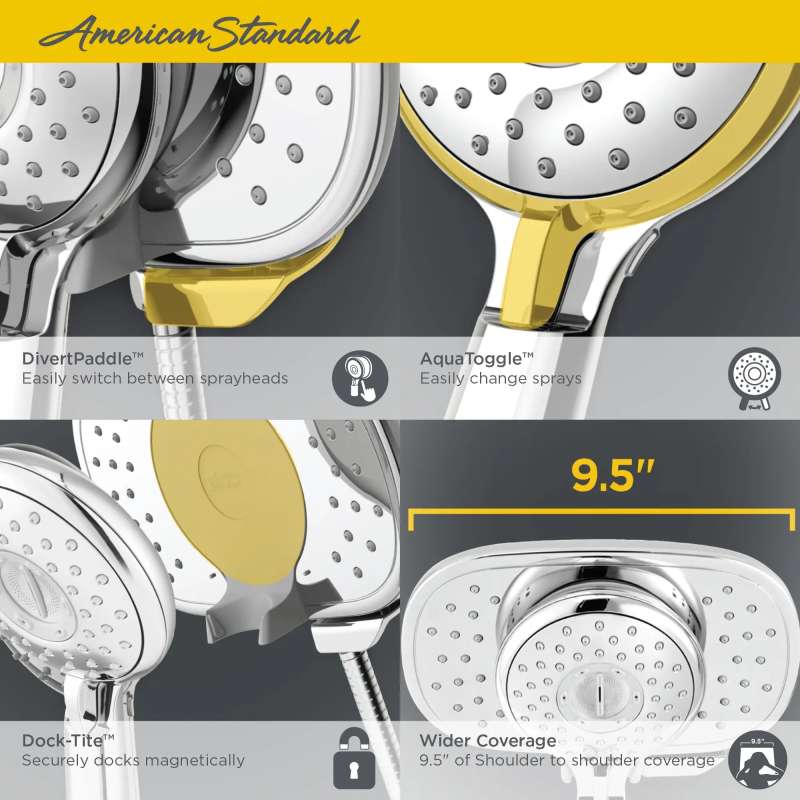 American Standard

DivertPaddle™
Easily switch between sprayheads

AquaToggle™
Easily change sprays

9.5"

Dock-Tite™
Securely docks magnetically

Wider Coverage
9.5" of Shoulder to shoulder coverage

9.5"