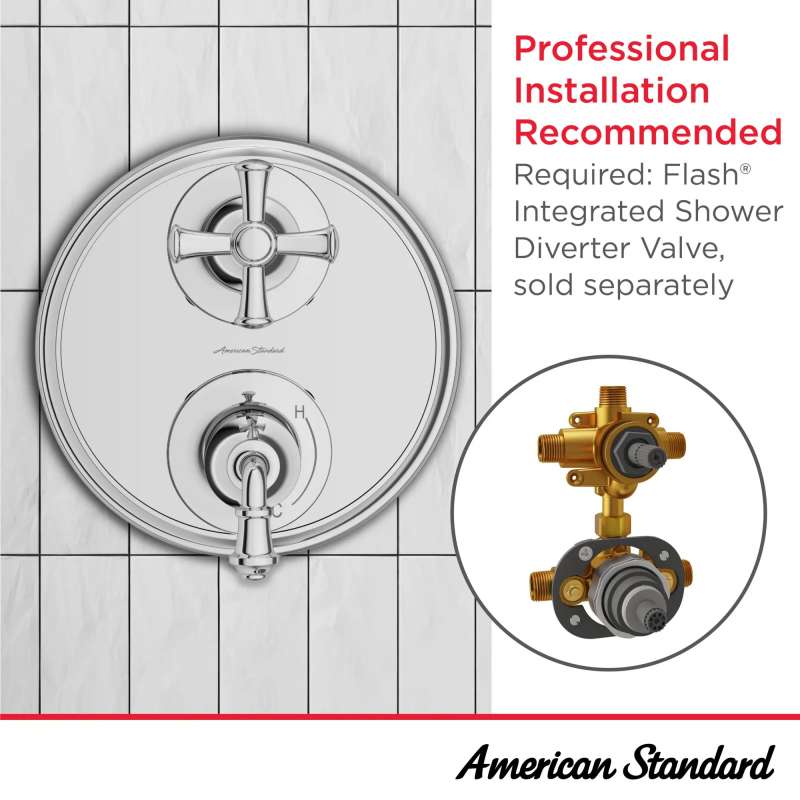 Professional Installation Recommended

Required: Flash® Integrated Shower Diverter Valve, sold separately

American Standard

H

C

American Standard