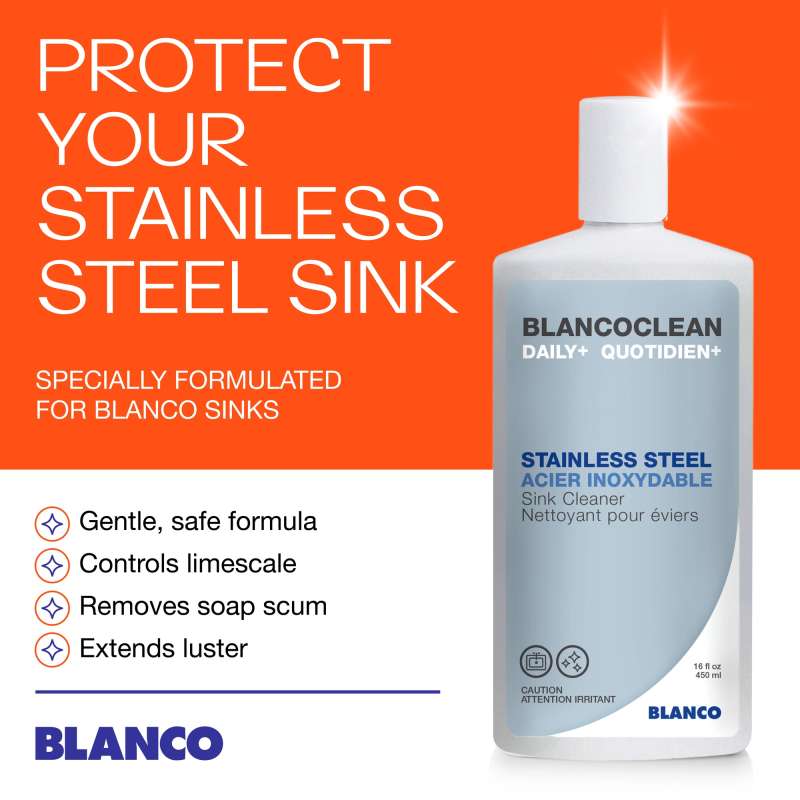 PROTECT YOUR STAINLESS STEEL SINK

SPECIALLY FORMULATED FOR BLANCO SINKS

Gentle, safe formula
Controls limescale
Removes soap scum
Extends luster

BLANCO

BLANCOCLEAN
DAILY+ QUOTIDIEN+

STAINLESS STEEL
ACIER INOXYDABLE
Sink Cleaner
Nettoyant pour éviers

16 fl oz
450 ml

CAUTION
ATTENTION IRRITANT

BLANCO