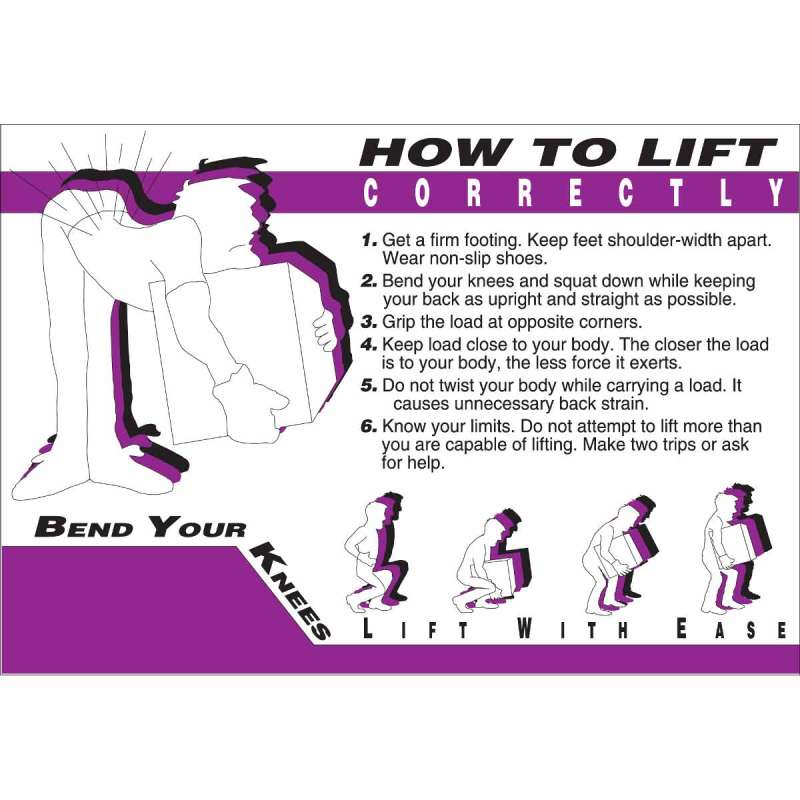 HOW TO LIFT
CORRECTLY

1. Get a firm footing. Keep feet shoulder-width apart. Wear non-slip shoes.
2. Bend your knees and squat down while keeping your back as upright and straight as possible.
3. Grip the load at opposite corners.
4. Keep load close to your body. The closer the load is to your body, the less force it exerts.
5. Do not twist your body while carrying a load. It causes unnecessary back strain.
6. Know your limits. Do not attempt to lift more than you are capable of lifting. Make two trips or ask for help.

BEND YOUR KNEES

LIFT WITH EASE