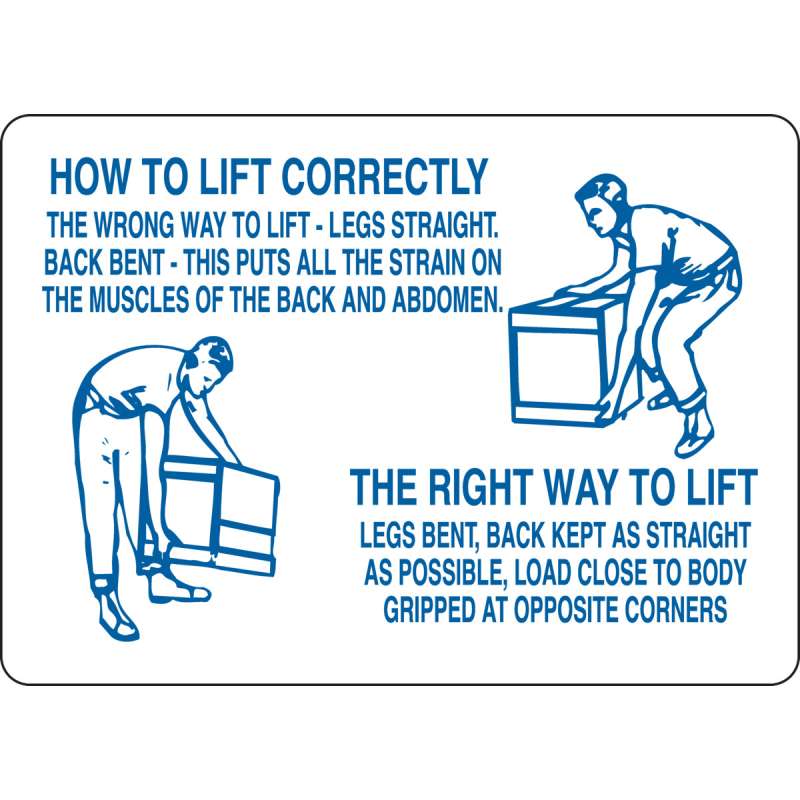 HOW TO LIFT CORRECTLY

THE WRONG WAY TO LIFT - LEGS STRAIGHT. BACK BENT - THIS PUTS ALL THE STRAIN ON THE MUSCLES OF THE BACK AND ABDOMEN.

THE RIGHT WAY TO LIFT

LEGS BENT, BACK KEPT AS STRAIGHT AS POSSIBLE, LOAD CLOSE TO BODY GRIPPED AT OPPOSITE CORNERS