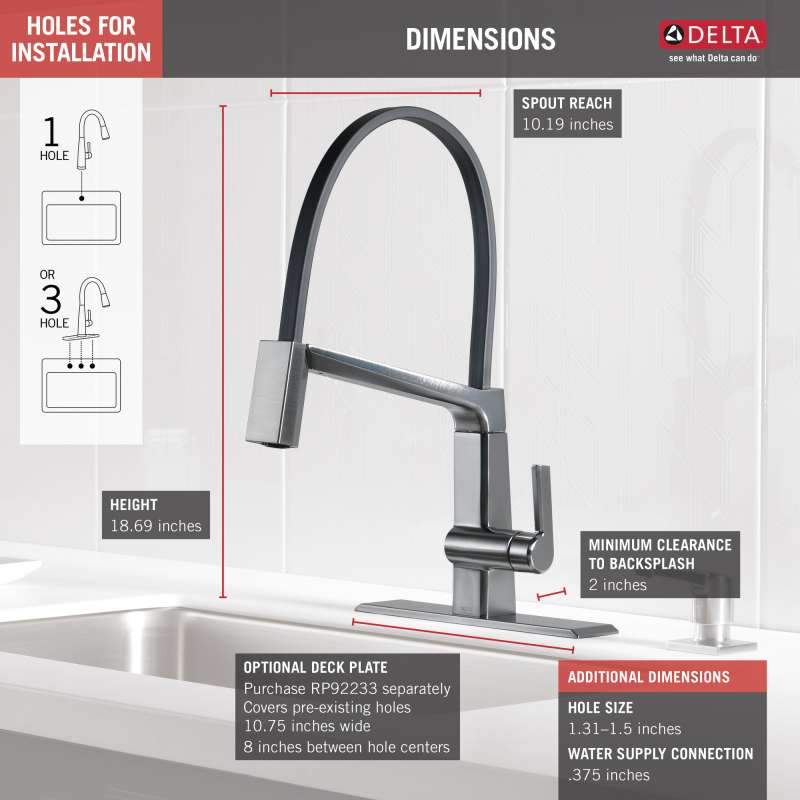 HOLES FOR INSTALLATION

DIMENSIONS

DELTA
see what Delta can do

1
HOLE

OR
3
HOLE

SPOUT REACH
10.19 inches

HEIGHT
18.69 inches

MINIMUM CLEARANCE TO BACKSPLASH
2 inches

OPTIONAL DECK PLATE
Purchase RP92233 separately
Covers pre-existing holes
10.75 inches wide
8 inches between hole centers

ADDITIONAL DIMENSIONS

HOLE SIZE
1.31–1.5 inches

WATER SUPPLY CONNECTION
.375 inches