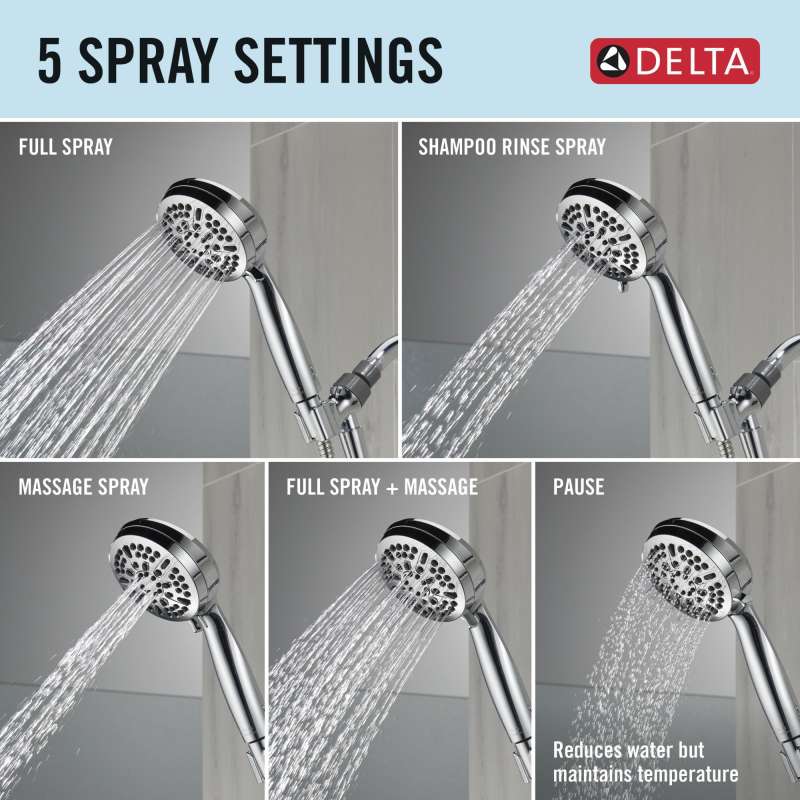 5 SPRAY SETTINGS

DELTA

FULL SPRAY

SHAMPOO RINSE SPRAY

MASSAGE SPRAY

FULL SPRAY + MASSAGE

PAUSE

Reduces water but maintains temperature