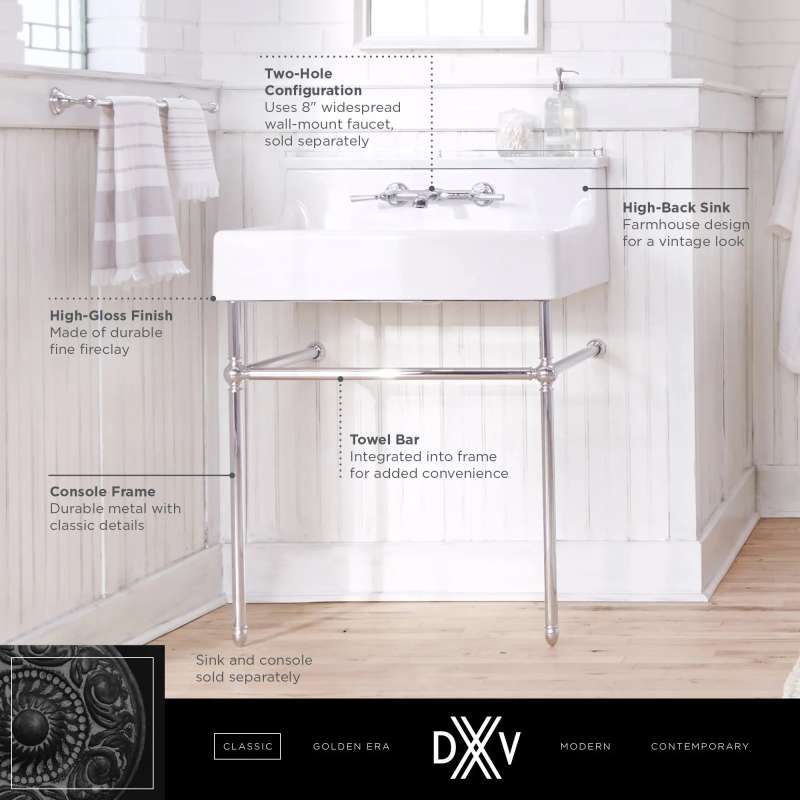 Two-Hole Configuration
Uses 8" widespread wall-mount faucet, sold separately

High-Back Sink
Farmhouse design for a vintage look

High-Gloss Finish
Made of durable fine fireclay

Towel Bar
Integrated into frame for added convenience

Console Frame
Durable metal with classic details

Sink and console sold separately

CLASSIC GOLDEN ERA DXV MODERN CONTEMPORARY