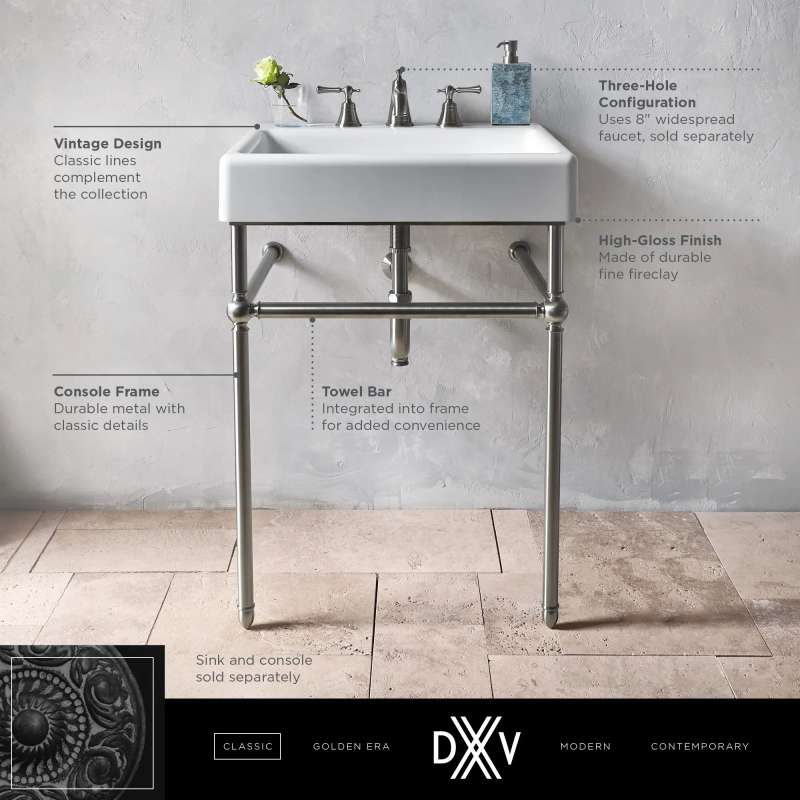 Vintage Design
Classic lines complement the collection

Three-Hole Configuration
Uses 8" widespread faucet, sold separately

High-Gloss Finish
Made of durable fine fireclay

Console Frame
Durable metal with classic details

Towel Bar
Integrated into frame for added convenience

Sink and console sold separately

CLASSIC GOLDEN ERA DXV MODERN CONTEMPORARY